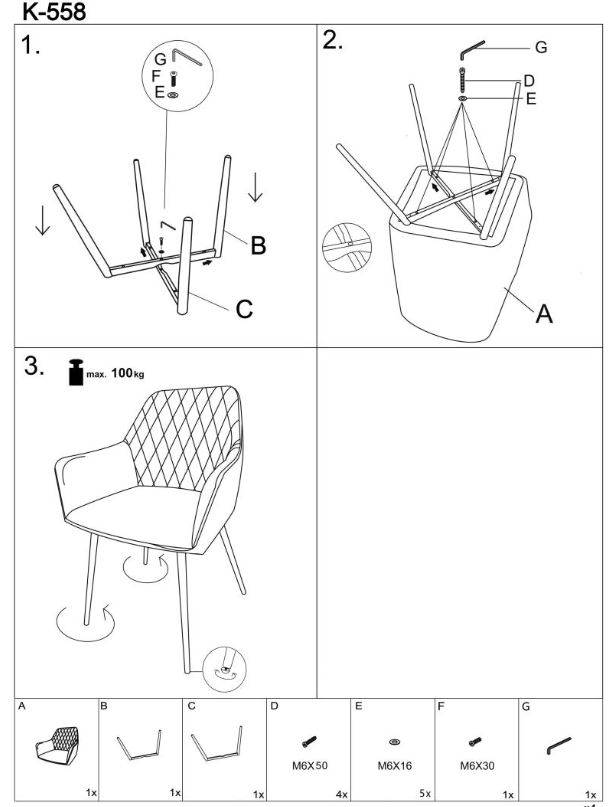 K-558

1.

G
F
E

B

C

2.

G
D
E

A

3.

max. 100kg

| A | B | C | D | E | F | G |
|---|---|---|---|---|---|---|
|  |  |  | M6X50 | M6X16 | M6X30 |  |
| 1x | 1x | 1x | 4x | 5x | 1x | 1x |