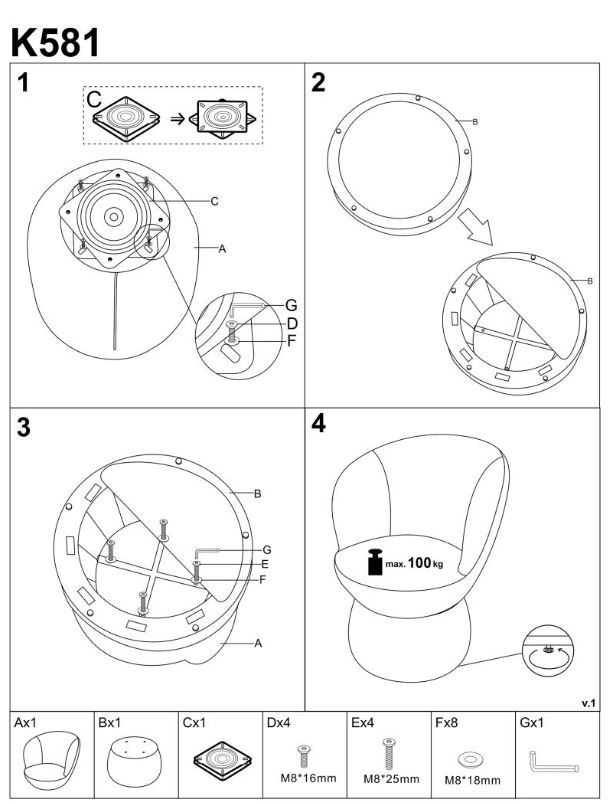 K581

1

C

C

A

G

D

F

2

B

B

3

B

G

E

F

A

4

max. 100 kg

v.1

| Ax1 | Bx1 | Cx1 | Dx4 | Ex4 | Fx8 | Gx1 |
|---|---|---|---|---|---|---|
| | | | M8*16mm | M8*25mm | M8*18mm | |