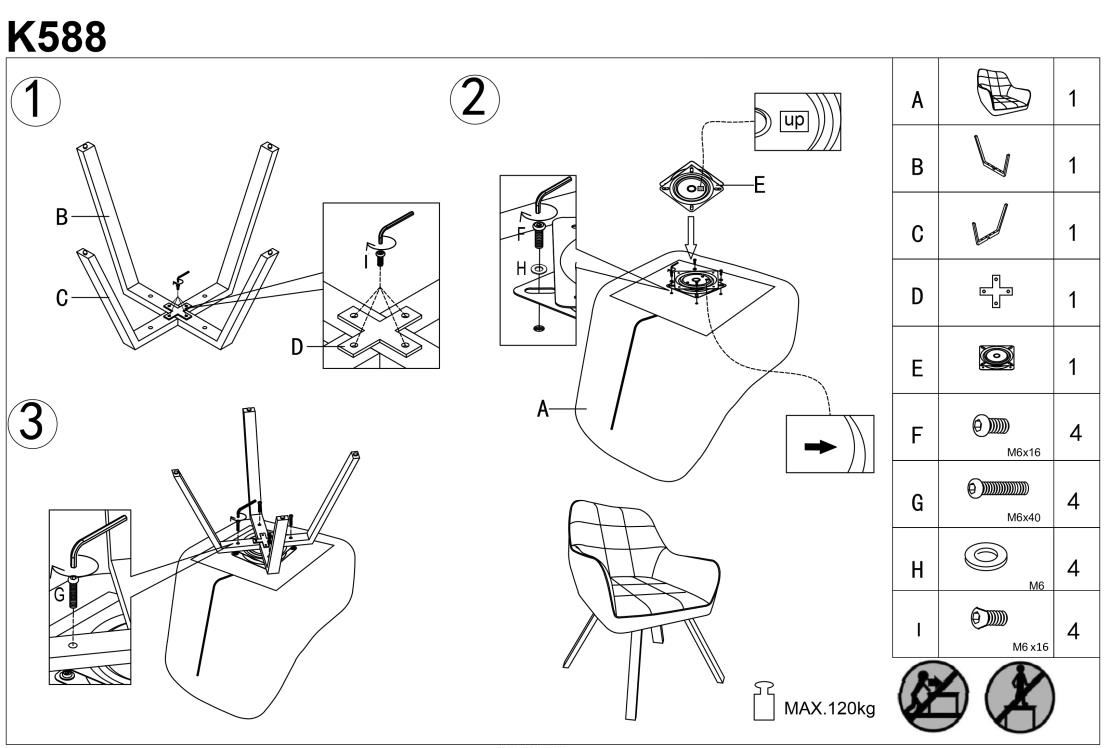 K588

1

B

C

I

D

2

up

E

F

H

A

3

G

MAX.120kg

| A | | 1 |
|---|---|---|
| B | | 1 |
| C | | 1 |
| D | | 1 |
| E | | 1 |
| F | M6x16 | 4 |
| G | M6x40 | 4 |
| H | M6 | 4 |
| I | M6 x16 | 4 |