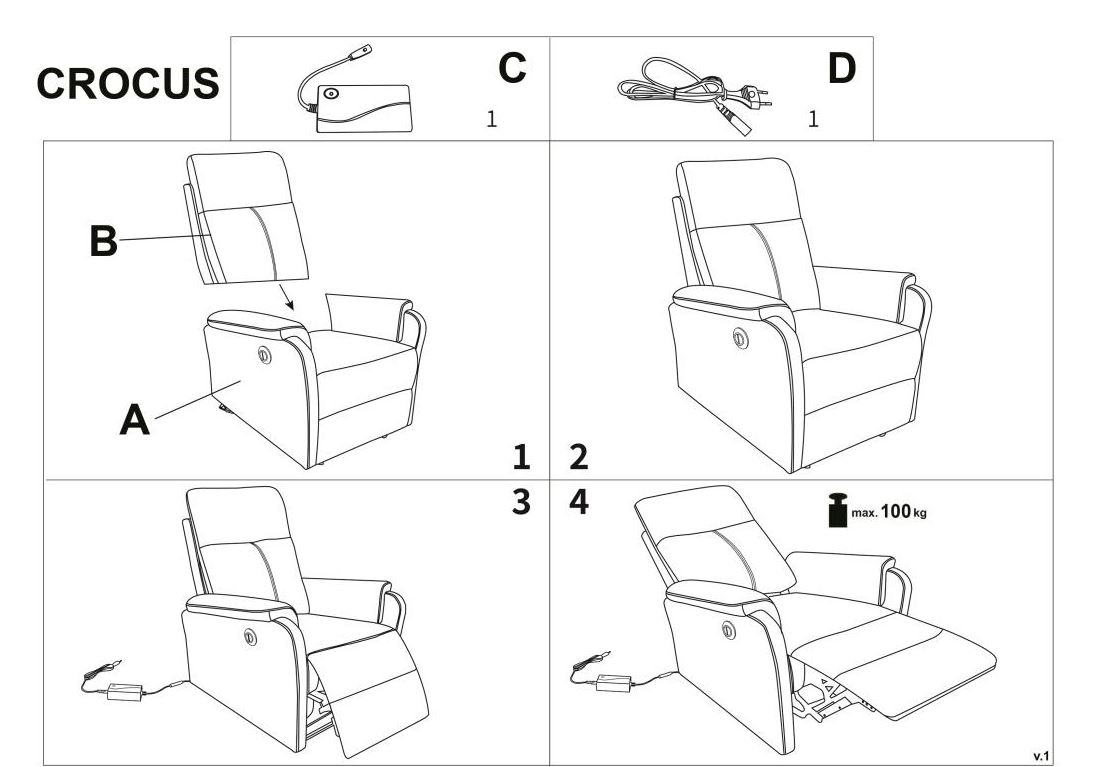 CROCUS

C
1

D
1

B

A

1

2

3

4

max. 100 kg

v.1