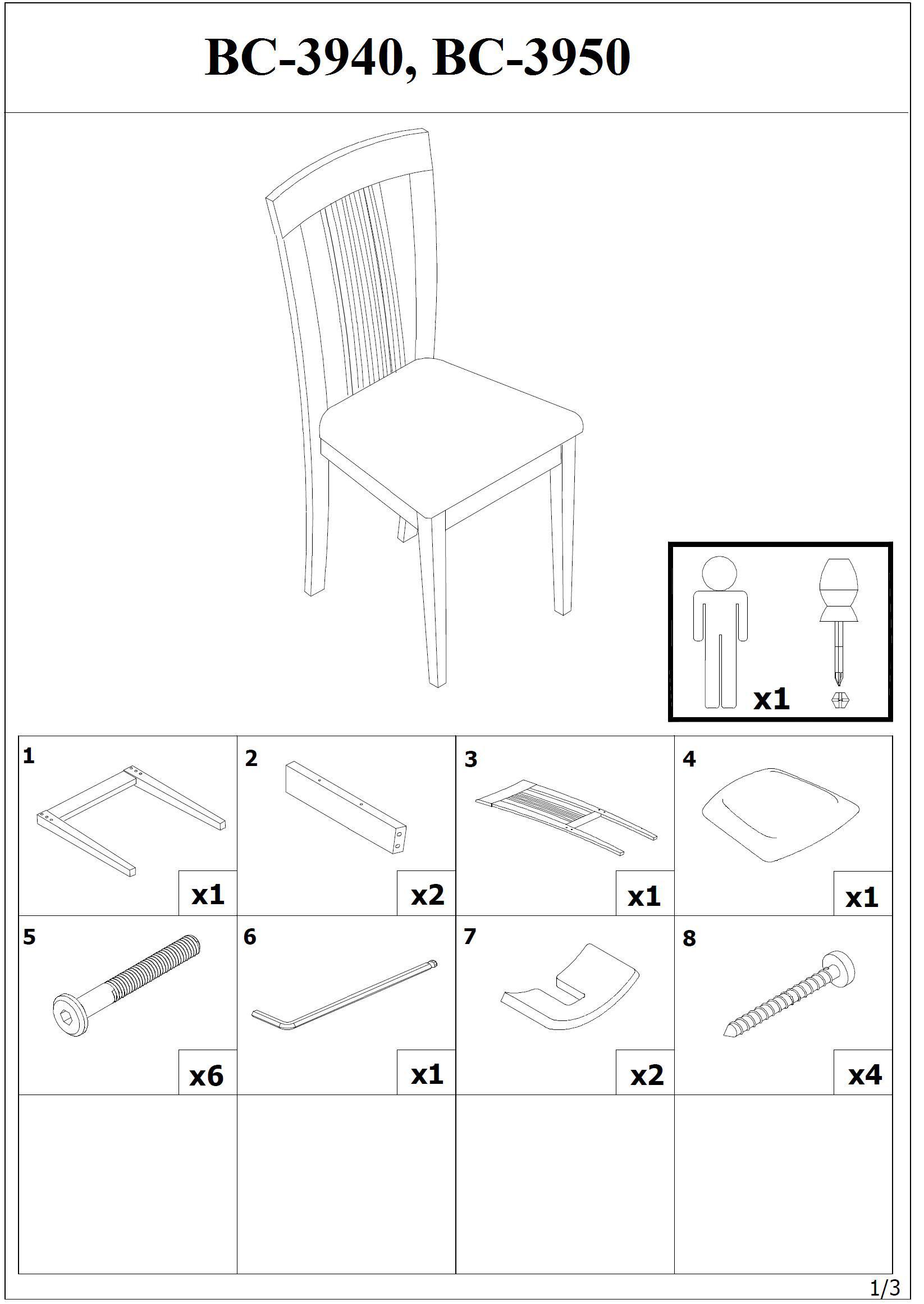 BC-3940, BC-3950

x1

| 1 x1 | 2 x2 | 3 x1 | 4 x1 |
|---|---|---|---|
| 5 x6 | 6 x1 | 7 x2 | 8 x4 |
| | | | |

1/3