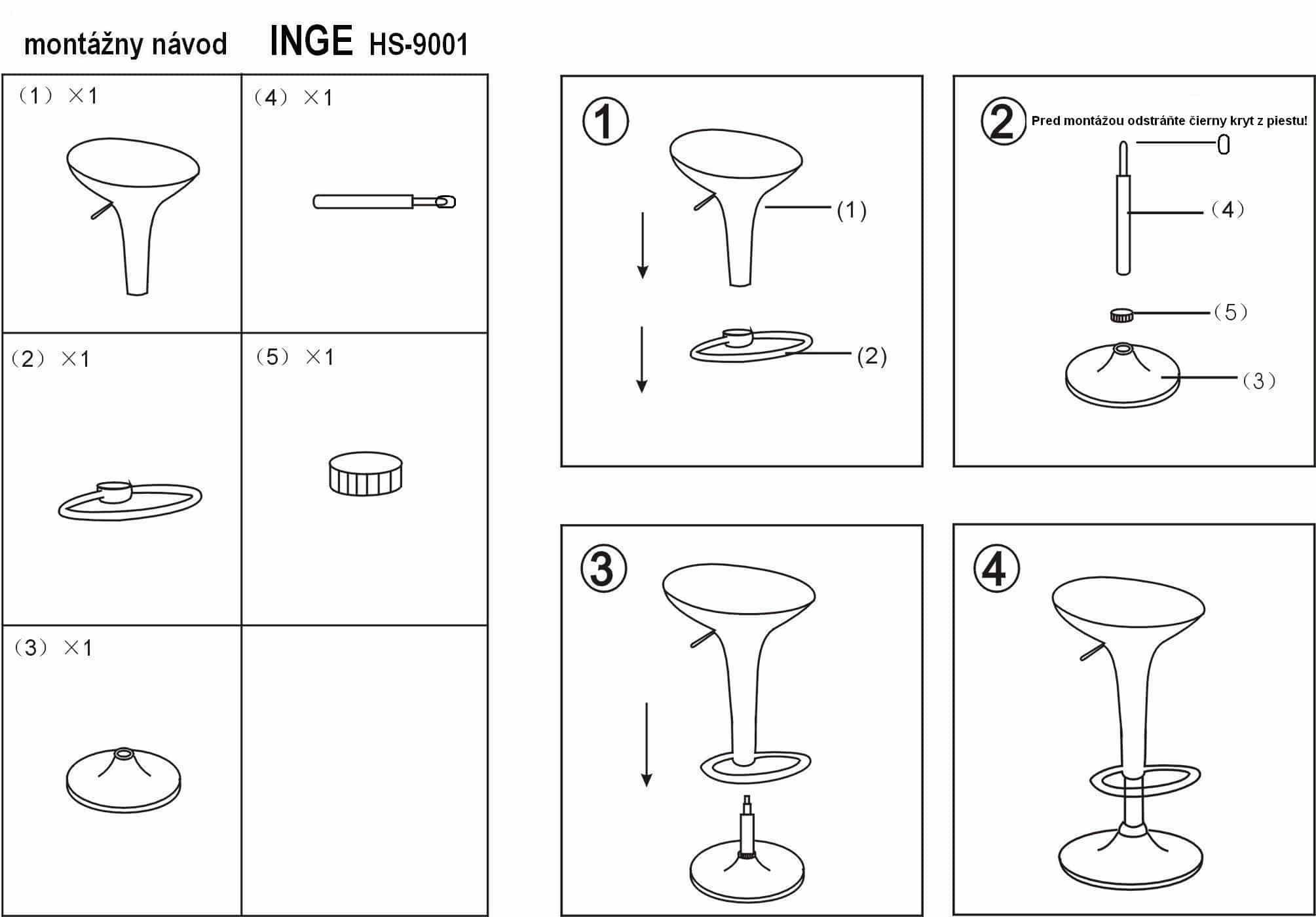 montážny návod INGE HS-9001

(1) ×1

(4) ×1

(2) ×1

(5) ×1

(3) ×1

1

(1)

(2)

2 Pred montážou odstráňte čierny kryt z piestu!

(4)

(5)

(3)

3

4