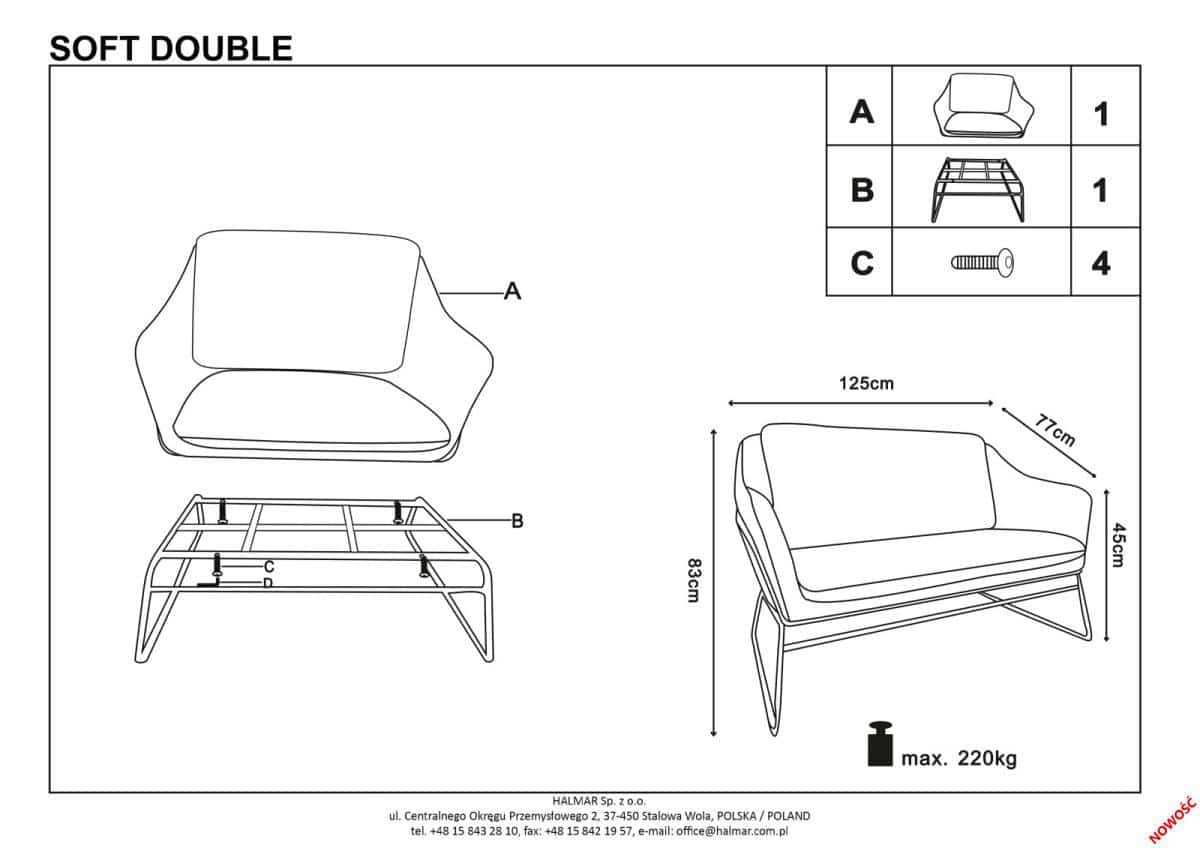 SOFT DOUBLE

| A | | 1 |
|---|---|---|
| B | | 1 |
| C | | 4 |

A

B

C

D

125cm

77cm

45cm

83cm

max. 220kg

HALMAR Sp. z o.o.
ul. Centralnego Okręgu Przemysłowego 2, 37-450 Stalowa Wola, POLSKA / POLAND
tel. +48 15 843 28 10, fax: +48 15 842 19 57, e-mail: office@halmar.com.pl

NOWOŚĆ