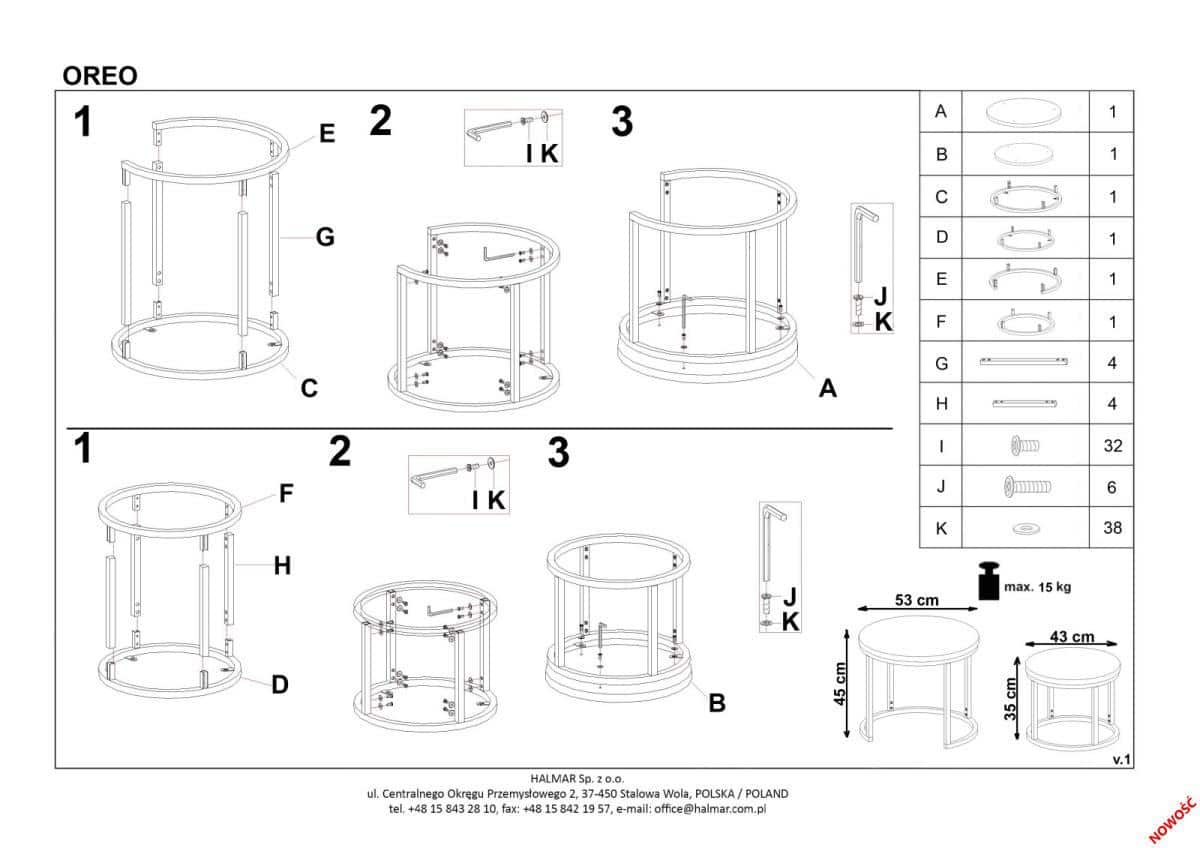 OREO

1

E

G

C

2

I K

3

J

K

A

1

F

H

D

2

I K

3

J

K

B

| A | | 1 |
|---|---|---|
| B | | 1 |
| C | | 1 |
| D | | 1 |
| E | | 1 |
| F | | 1 |
| G | | 4 |
| H | | 4 |
| I | | 32 |
| J | | 6 |
| K | | 38 |

max. 15 kg

53 cm

45 cm

43 cm

35 cm

v.1

HALMAR Sp. z o.o.
ul. Centralnego Okręgu Przemysłowego 2, 37-450 Stalowa Wola, POLSKA / POLAND
tel. +48 15 843 28 10, fax: +48 15 842 19 57, e-mail: office@halmar.com.pl

NOWOŚĆ