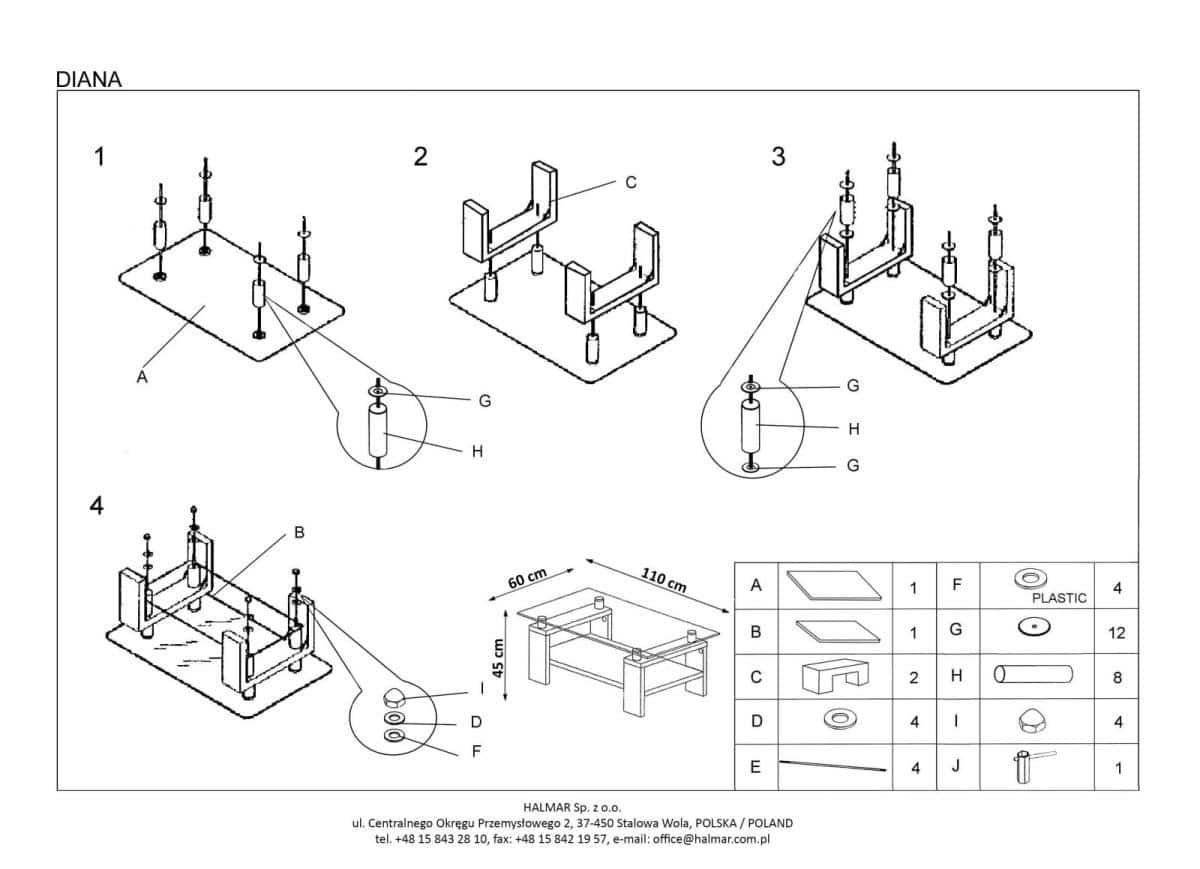 DIANA

1

A

G

H

2

C

3

G

H

G

4

B

I

D

F

60 cm

110 cm

45 cm

| A | | 1 | F | PLASTIC | 4 |
|---|---|---|---|---|---|
| B | | 1 | G | | 12 |
| C | | 2 | H | | 8 |
| D | | 4 | I | | 4 |
| E | | 4 | J | | 1 |

HALMAR Sp. z o.o.
ul. Centralnego Okręgu Przemysłowego 2, 37-450 Stalowa Wola, POLSKA / POLAND
tel. +48 15 843 28 10, fax: +48 15 842 19 57, e-mail: office@halmar.com.pl