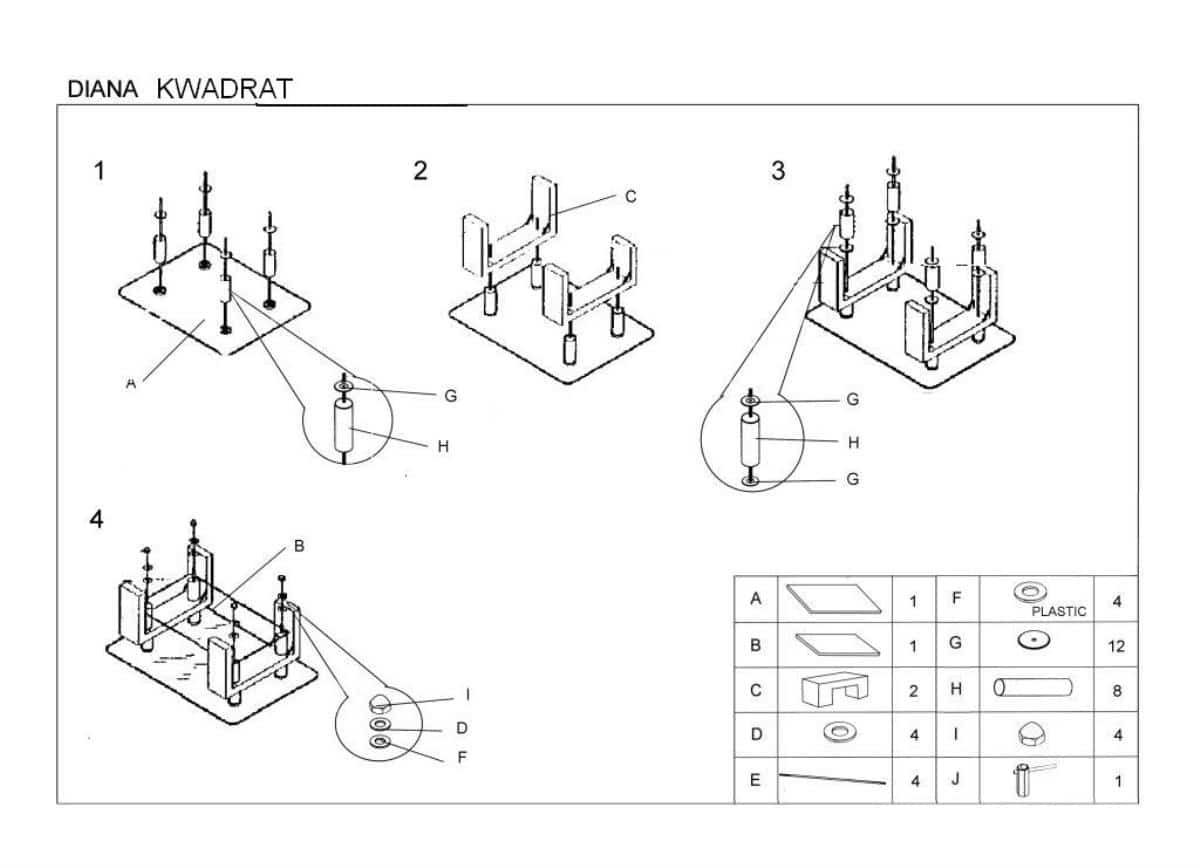 DIANA KWADRAT

1

A

G

H

2

C

3

G

H

G

4

B

I

D

F

| A | | 1 | F | PLASTIC | 4 |
|---|---|---|---|---|---|
| B | | 1 | G | | 12 |
| C | | 2 | H | | 8 |
| D | | 4 | I | | 4 |
| E | | 4 | J | | 1 |