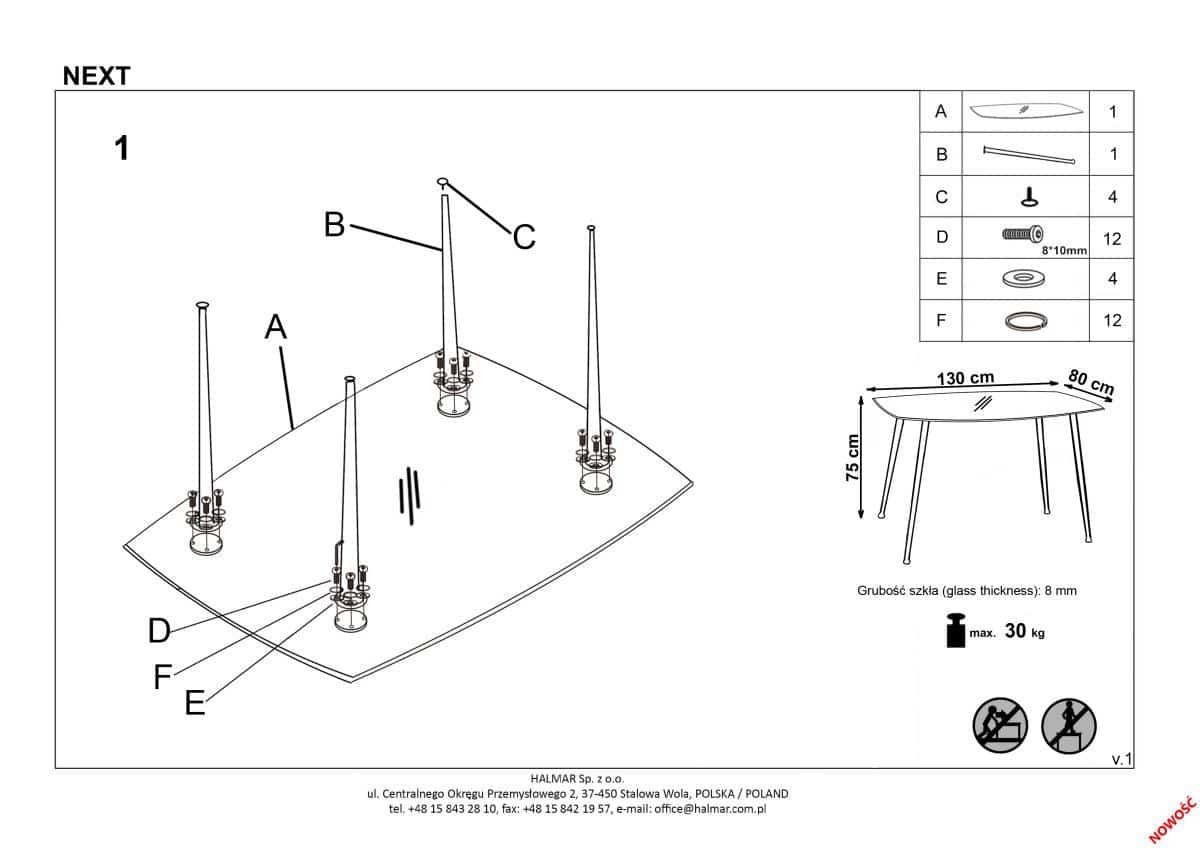 NEXT

1

B

C

A

D

F

E

| A | | 1 |
|---|---|---|
| B | | 1 |
| C | | 4 |
| D | 8*10mm | 12 |
| E | | 4 |
| F | | 12 |

130 cm

80 cm

75 cm

Grubość szkła (glass thickness): 8 mm

max. 30 kg

v.1

HALMAR Sp. z o.o.
ul. Centralnego Okręgu Przemysłowego 2, 37-450 Stalowa Wola, POLSKA / POLAND
tel. +48 15 843 28 10, fax: +48 15 842 19 57, e-mail: office@halmar.com.pl

NOWOŚĆ