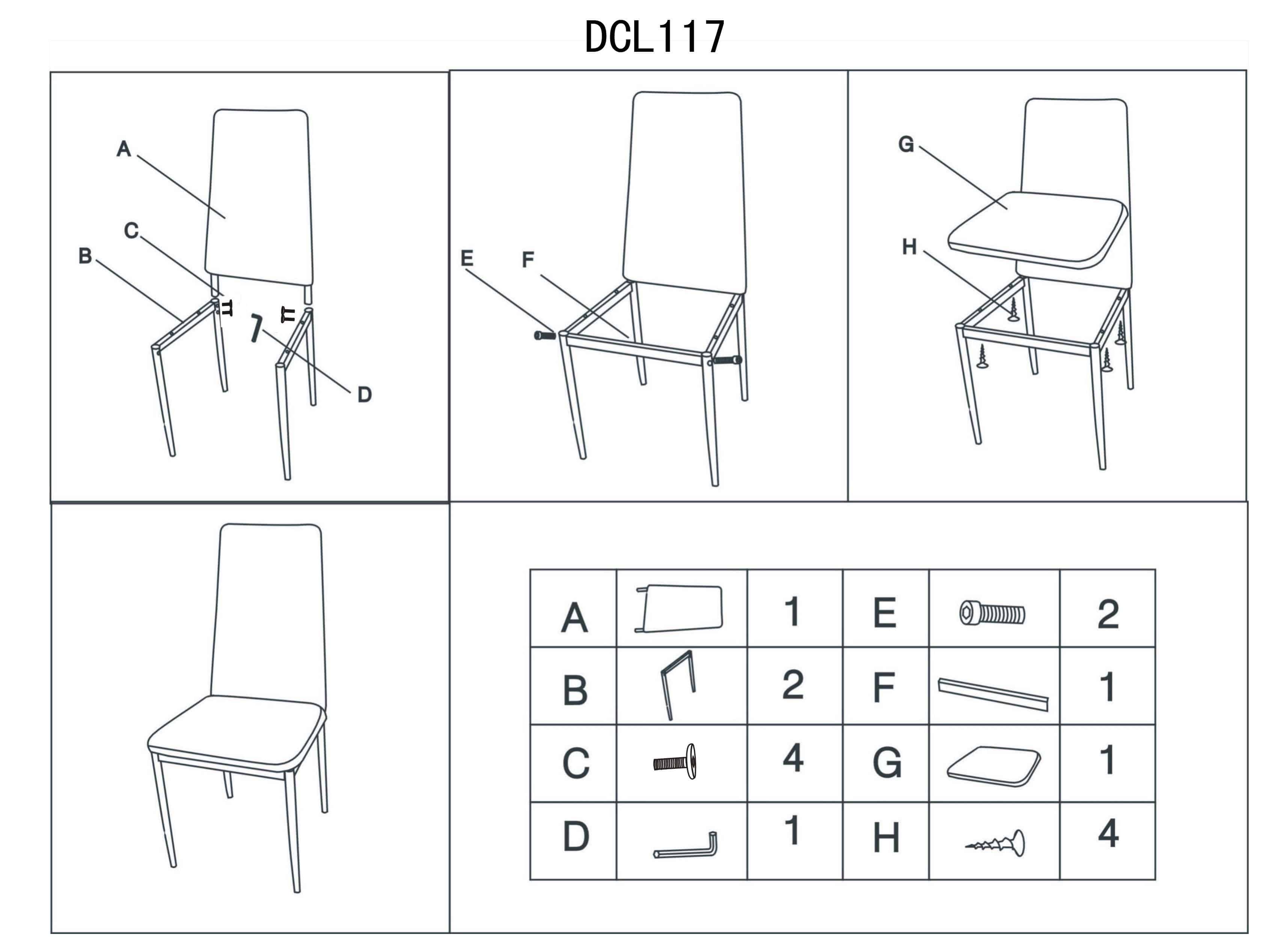 DCL117

A
C
B
D

E
F

G
H

| A |  | 1 | E |  | 2 |
|---|---|---|---|---|---|
| B |  | 2 | F |  | 1 |
| C |  | 4 | G |  | 1 |
| D |  | 1 | H |  | 4 |