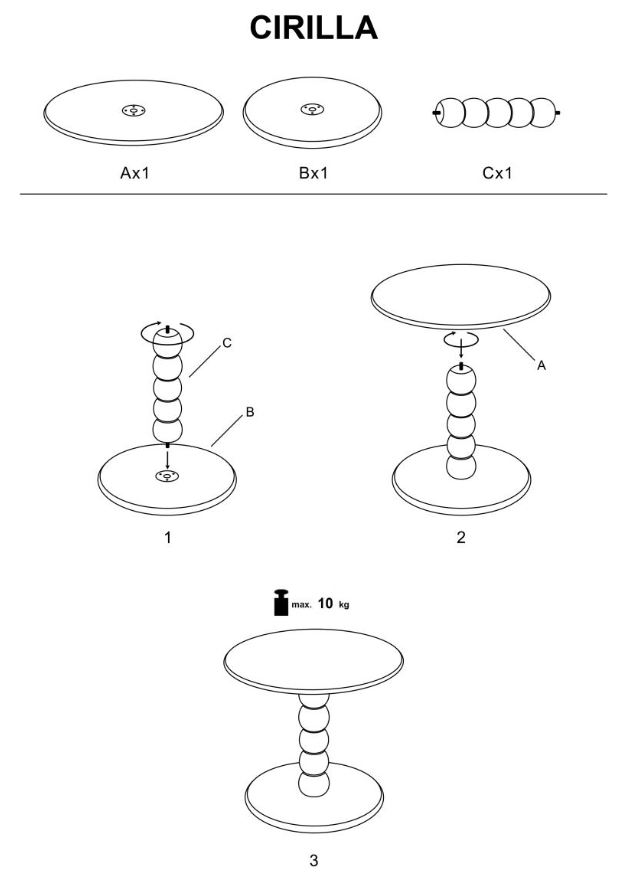 CIRILLA

Ax1

Bx1

Cx1

C

B

1

A

2

max. 10 kg

3