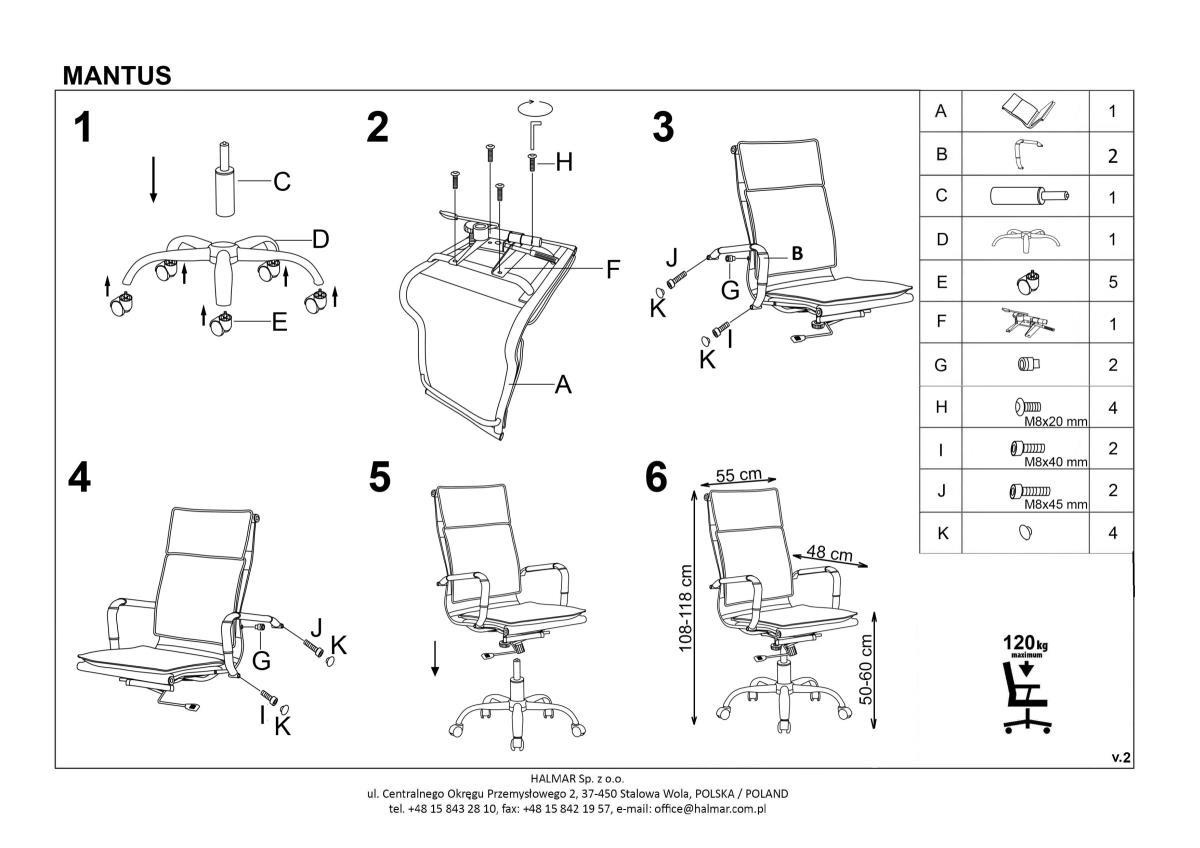 MANTUS

1

C

D

E

2

H

F

A

3

J

B

G

K

I

K

4

J

K

G

I

K

5

6

55 cm

48 cm

108-118 cm

50-60 cm

| A | | 1 |
|---|---|---|
| B | | 2 |
| C | | 1 |
| D | | 1 |
| E | | 5 |
| F | | 1 |
| G | | 2 |
| H | M8x20 mm | 4 |
| I | M8x40 mm | 2 |
| J | M8x45 mm | 2 |
| K | | 4 |

120 kg maximum

v.2

HALMAR Sp. z o.o.
ul. Centralnego Okręgu Przemysłowego 2, 37-450 Stalowa Wola, POLSKA / POLAND
tel. +48 15 843 28 10, fax: +48 15 842 19 57, e-mail: office@halmar.com.pl