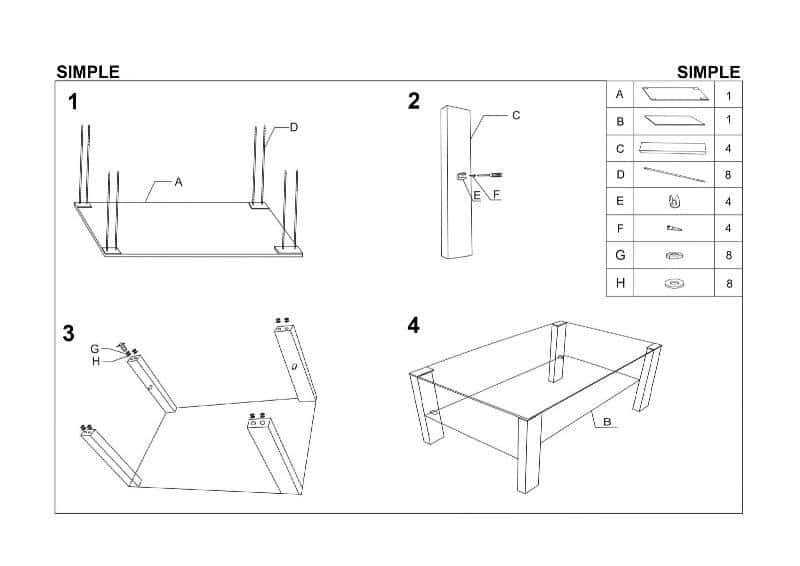 SIMPLE

SIMPLE

1

D

A

2

C

E

F

| A | | 1 |
|---|---|---|
| B | | 1 |
| C | | 4 |
| D | | 8 |
| E | | 4 |
| F | | 4 |
| G | | 8 |
| H | | 8 |

3

G

H

4

B