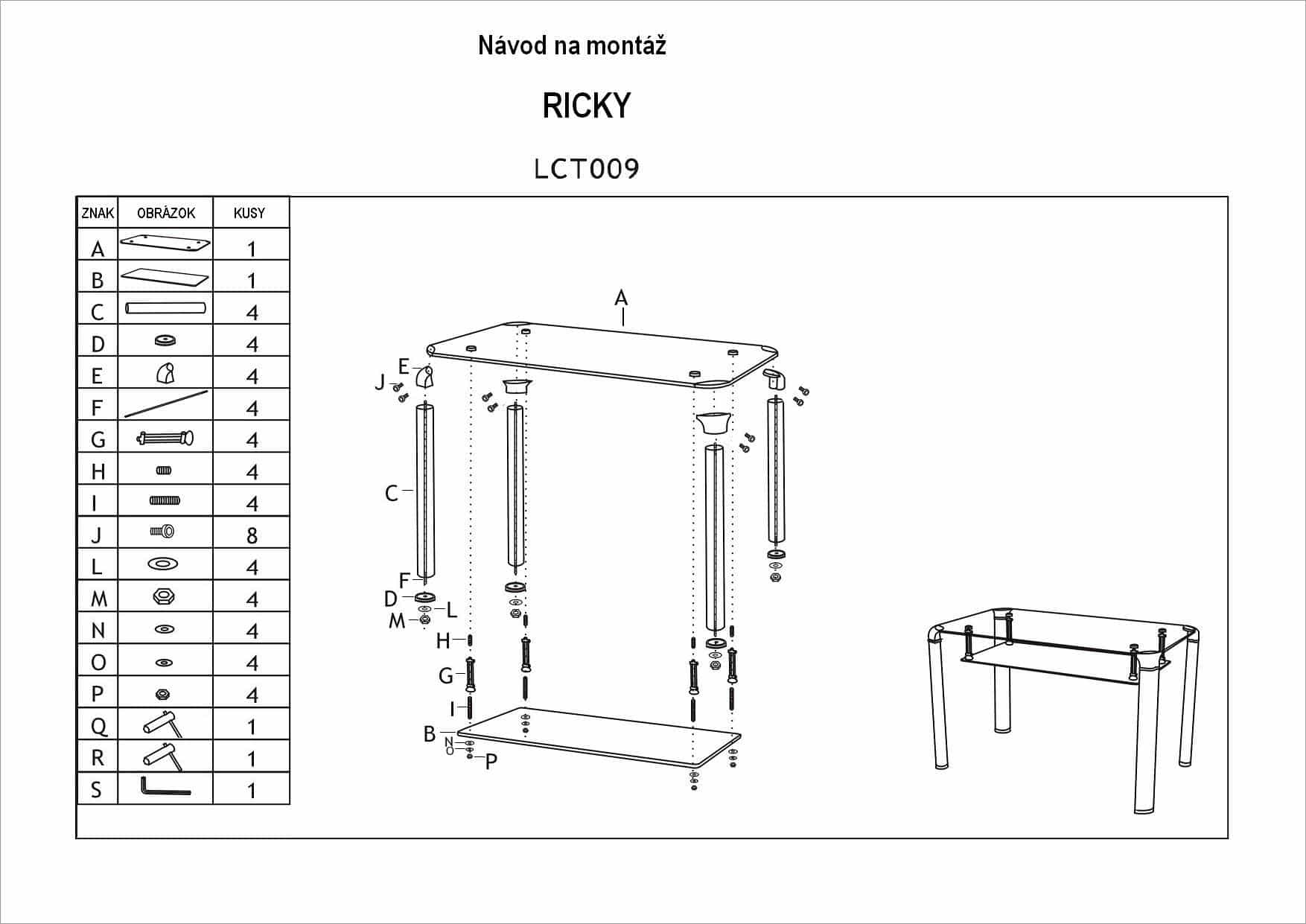 Návod na montáž

RICKY

LCT009

| ZNAK | OBRÁZOK | KUSY |
|---|---|---|
| A | | 1 |
| B | | 1 |
| C | | 4 |
| D | | 4 |
| E | | 4 |
| F | | 4 |
| G | | 4 |
| H | | 4 |
| I | | 4 |
| J | | 8 |
| L | | 4 |
| M | | 4 |
| N | | 4 |
| O | | 4 |
| P | | 4 |
| Q | | 1 |
| R | | 1 |
| S | | 1 |

A
E
J
C
F
D
L
M
H
G
I
B
N
O
P