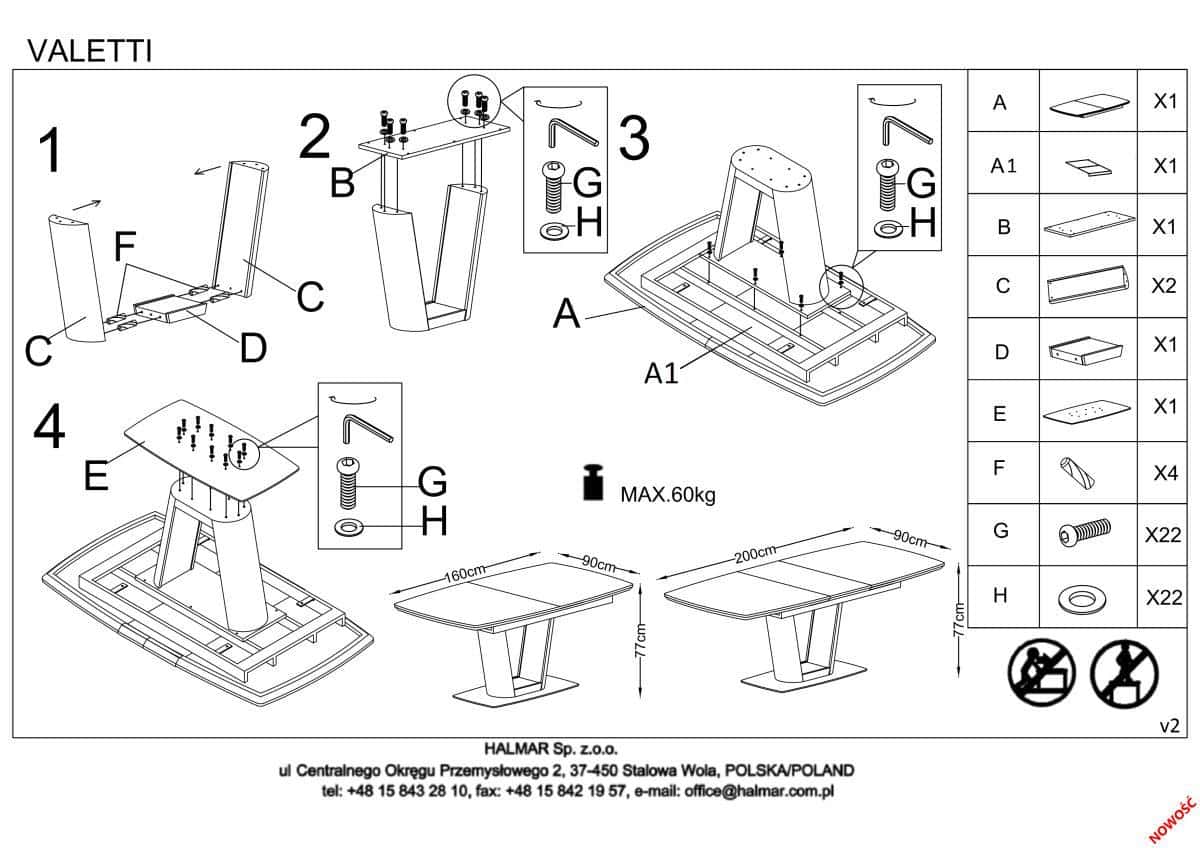 VALETTI

1

F

C

C

D

2

B

G

H

3

G

H

A

A1

4

E

G

H

MAX.60kg

160cm

90cm

77cm

200cm

90cm

77cm

| A | | X1 |
|---|---|---|
| A1 | | X1 |
| B | | X1 |
| C | | X2 |
| D | | X1 |
| E | | X1 |
| F | | X4 |
| G | | X22 |
| H | | X22 |

v2

HALMAR Sp. z.o.o.
ul Centralnego Okręgu Przemysłowego 2, 37-450 Stalowa Wola, POLSKA/POLAND
tel: +48 15 843 28 10, fax: +48 15 842 19 57, e-mail: office@halmar.com.pl

NOWOŚĆ