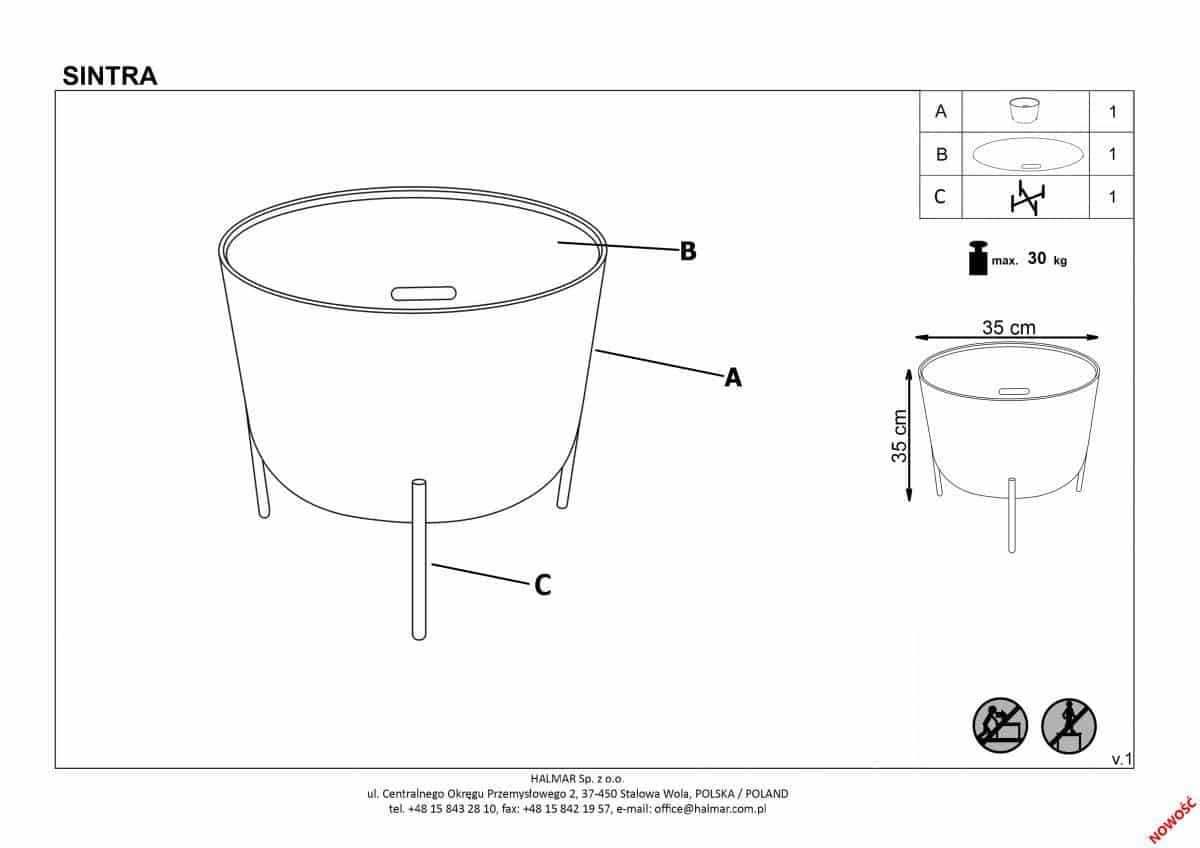 SINTRA

| A |  | 1 |
|---|---|---|
| B |  | 1 |
| C |  | 1 |

max. 30 kg

35 cm

35 cm

B

A

C

v.1

HALMAR Sp. z o.o.
ul. Centralnego Okręgu Przemysłowego 2, 37-450 Stalowa Wola, POLSKA / POLAND
tel. +48 15 843 28 10, fax: +48 15 842 19 57, e-mail: office@halmar.com.pl

NOWOŚĆ