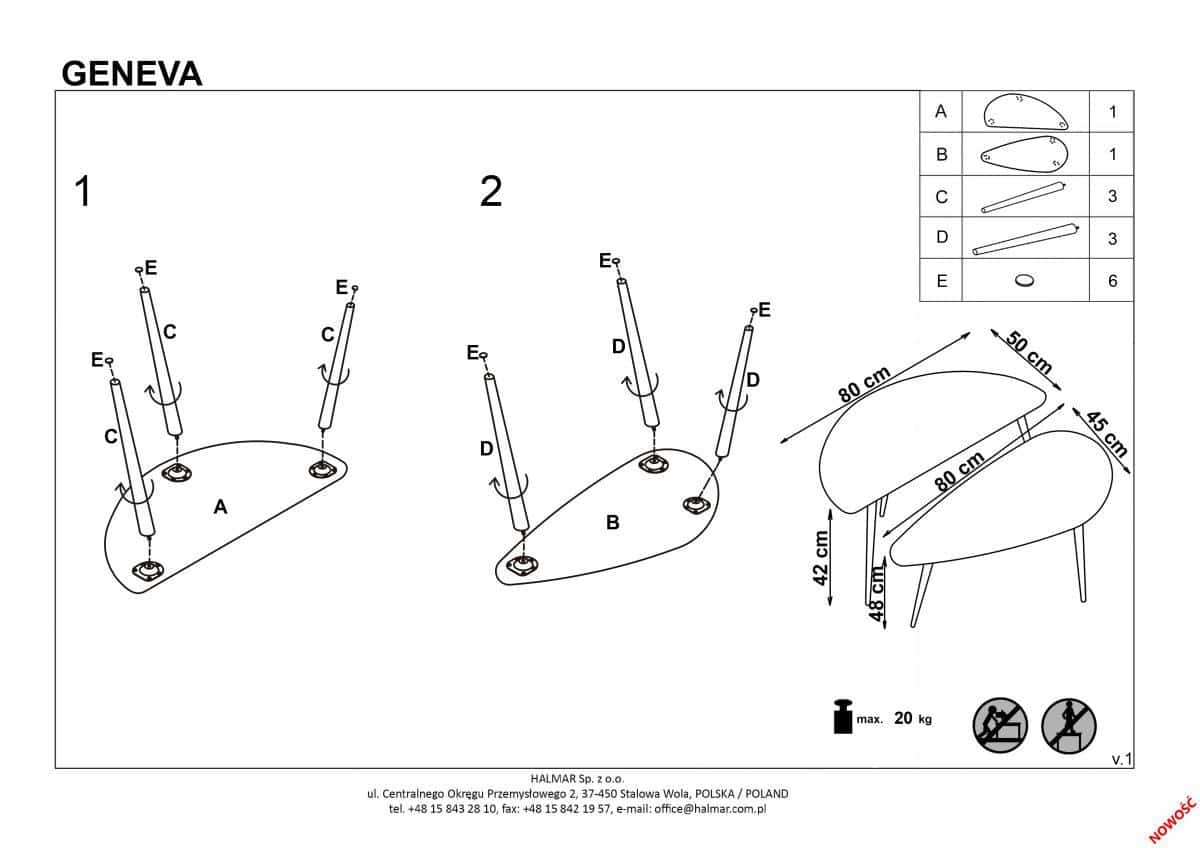 GENEVA

| A | | 1 |
|---|---|---|
| B | | 1 |
| C | | 3 |
| D | | 3 |
| E | | 6 |

1

E
C
E
C
E
C
A

2

E
D
E
D
E
D
B

80 cm
50 cm
45 cm
80 cm
42 cm
48 cm

max. 20 kg

v.1

HALMAR Sp. z o.o.
ul. Centralnego Okręgu Przemysłowego 2, 37-450 Stalowa Wola, POLSKA / POLAND
tel. +48 15 843 28 10, fax: +48 15 842 19 57, e-mail: office@halmar.com.pl

NOWOŚĆ