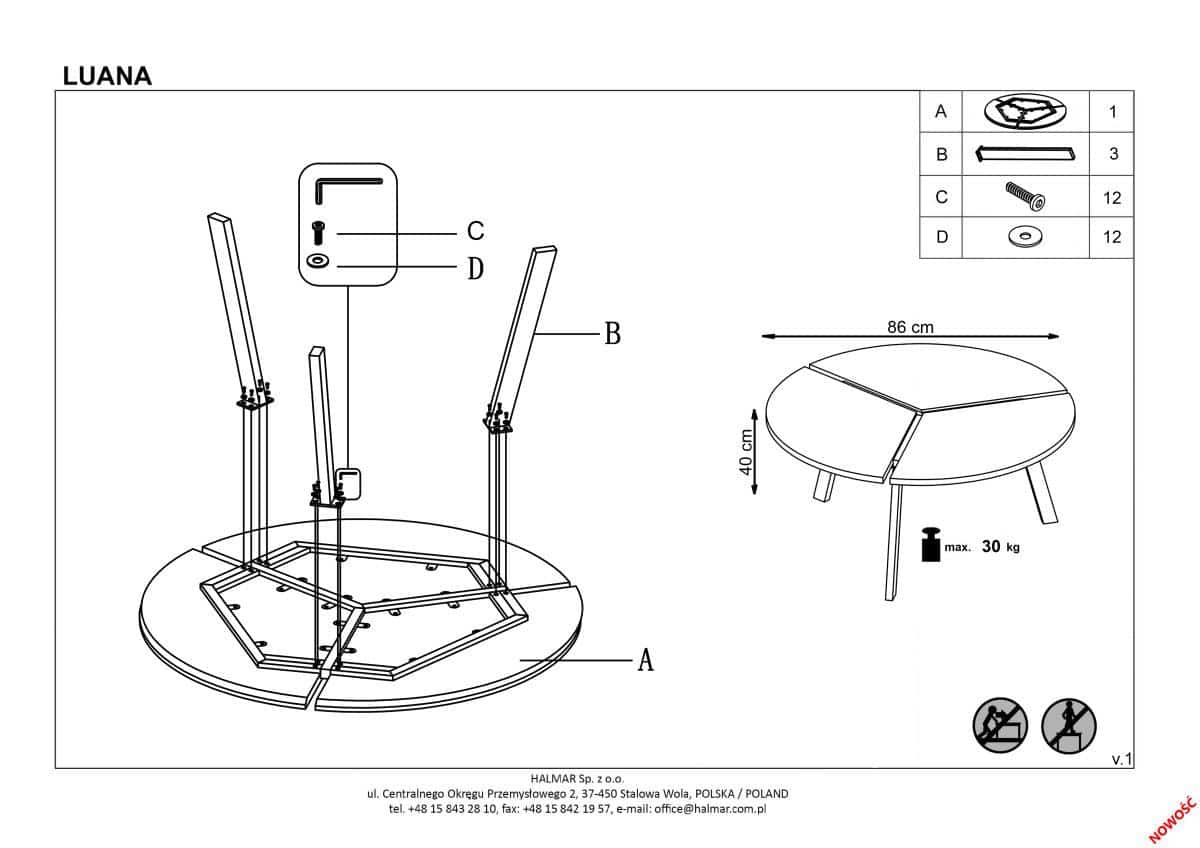 LUANA

| A | | 1 |
|---|---|---|
| B | | 3 |
| C | | 12 |
| D | | 12 |

C
D
B
A

86 cm
40 cm
max. 30 kg

v.1

HALMAR Sp. z o.o.
ul. Centralnego Okręgu Przemysłowego 2, 37-450 Stalowa Wola, POLSKA / POLAND
tel. +48 15 843 28 10, fax: +48 15 842 19 57, e-mail: office@halmar.com.pl

NOWOŚĆ