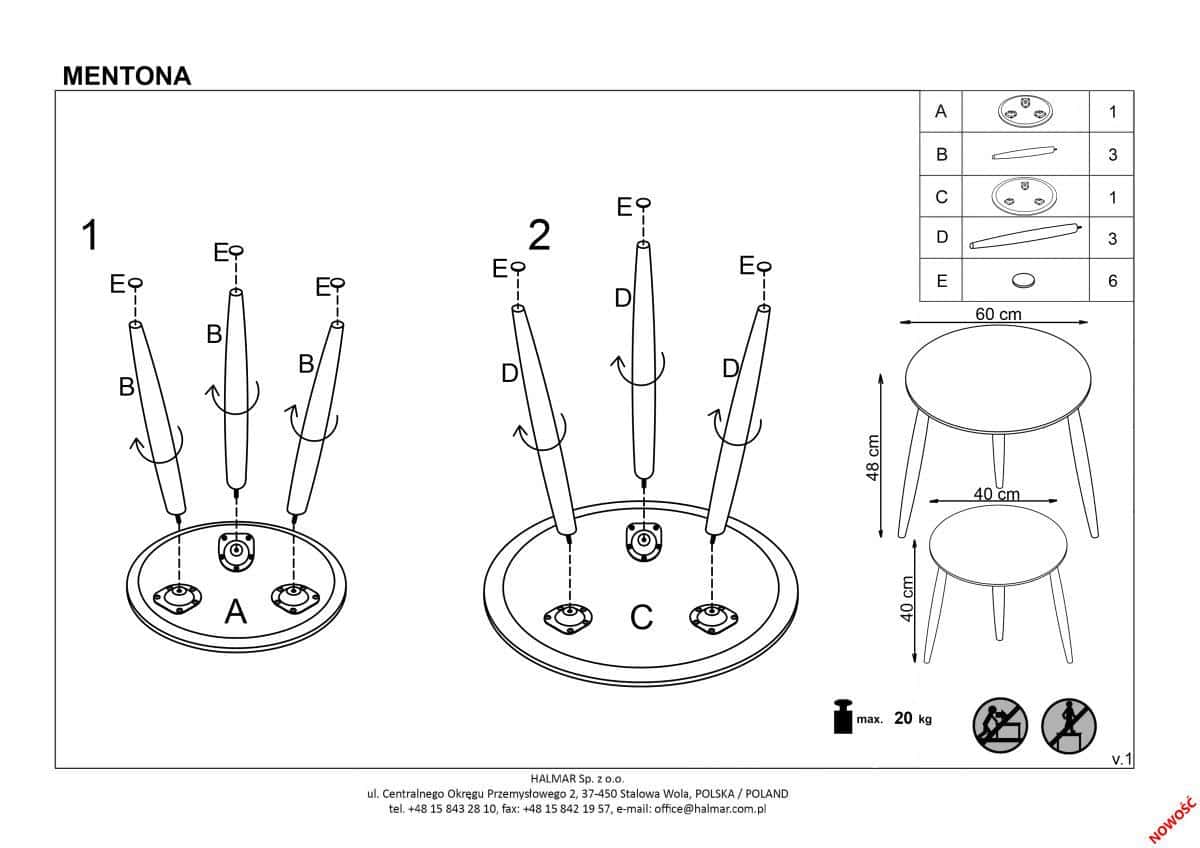 MENTONA

| A |  | 1 |
|---|---|---|
| B |  | 3 |
| C |  | 1 |
| D |  | 3 |
| E |  | 6 |

1

E E E

B B B

A

2

E E E

D D D

C

60 cm

48 cm

40 cm

40 cm

max. 20 kg

v.1

HALMAR Sp. z o.o.
ul. Centralnego Okręgu Przemysłowego 2, 37-450 Stalowa Wola, POLSKA / POLAND
tel. +48 15 843 28 10, fax: +48 15 842 19 57, e-mail: office@halmar.com.pl

NOWOŚĆ