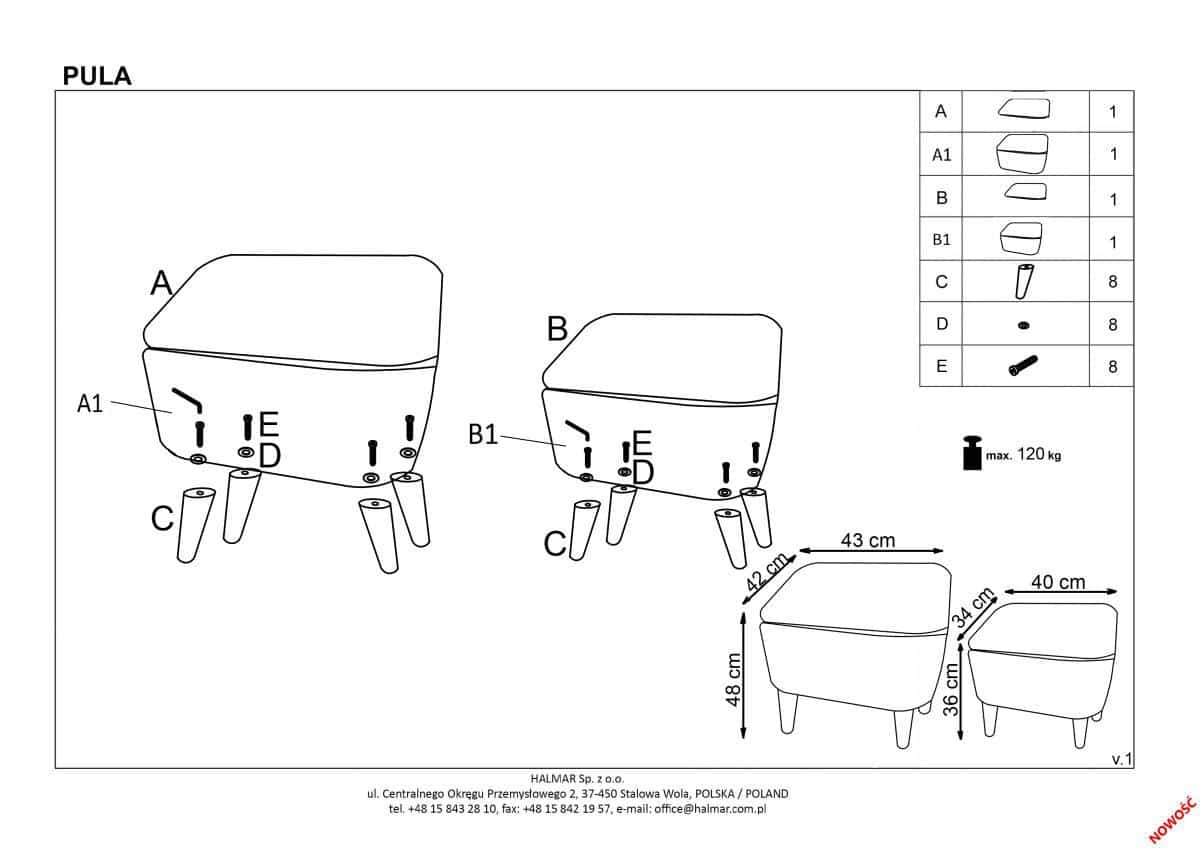 PULA

| A | | 1 |
|---|---|---|
| A1 | | 1 |
| B | | 1 |
| B1 | | 1 |
| C | | 8 |
| D | | 8 |
| E | | 8 |

A

A1

E

D

C

B

B1

E

D

C

max. 120 kg

43 cm

42 cm

48 cm

40 cm

34 cm

36 cm

v.1

HALMAR Sp. z o.o.
ul. Centralnego Okręgu Przemysłowego 2, 37-450 Stalowa Wola, POLSKA / POLAND
tel. +48 15 843 28 10, fax: +48 15 842 19 57, e-mail: office@halmar.com.pl

NOWOŚĆ