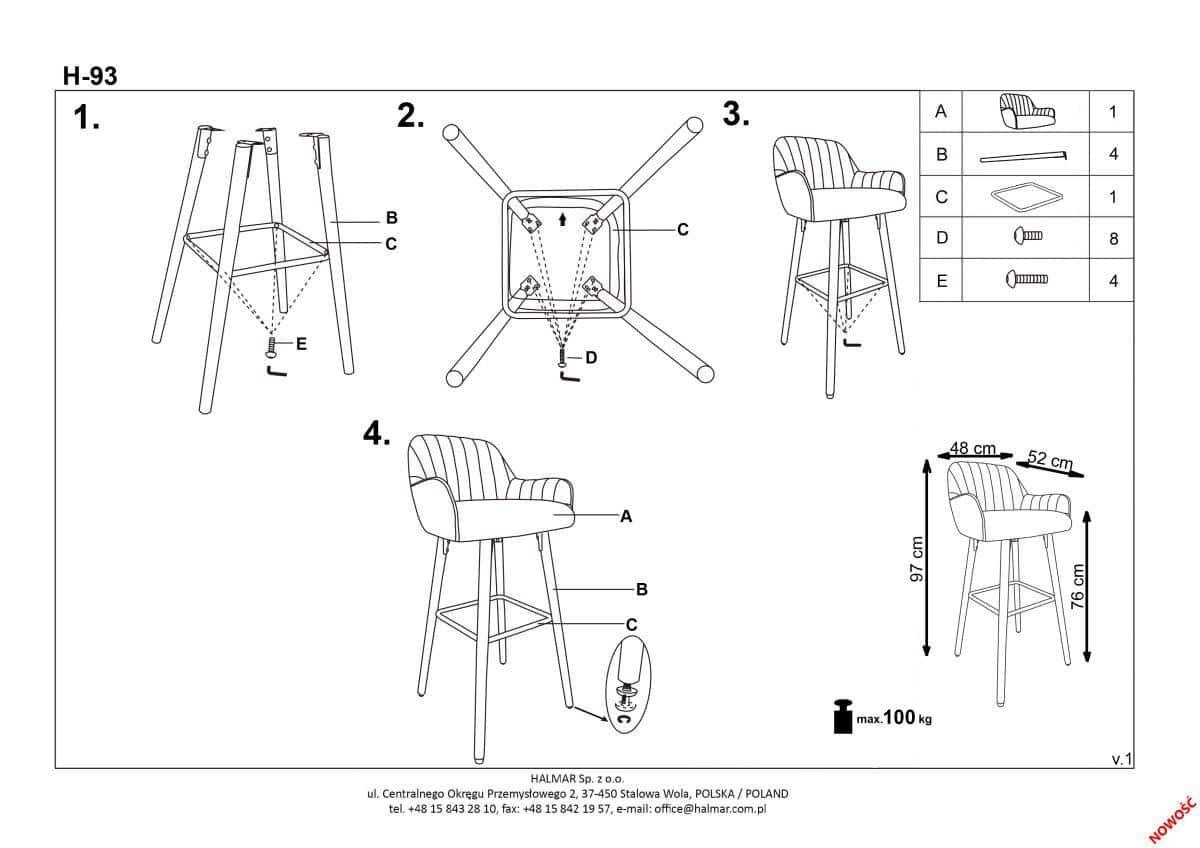 H-93

1.

B

C

E

2.

C

D

3.

| A |  | 1 |
|---|---|---|
| B |  | 4 |
| C |  | 1 |
| D |  | 8 |
| E |  | 4 |

4.

A

B

C

48 cm

52 cm

97 cm

76 cm

max.100 kg

v.1

HALMAR Sp. z o.o.
ul. Centralnego Okręgu Przemysłowego 2, 37-450 Stalowa Wola, POLSKA / POLAND
tel. +48 15 843 28 10, fax: +48 15 842 19 57, e-mail: office@halmar.com.pl

NOWOŚĆ