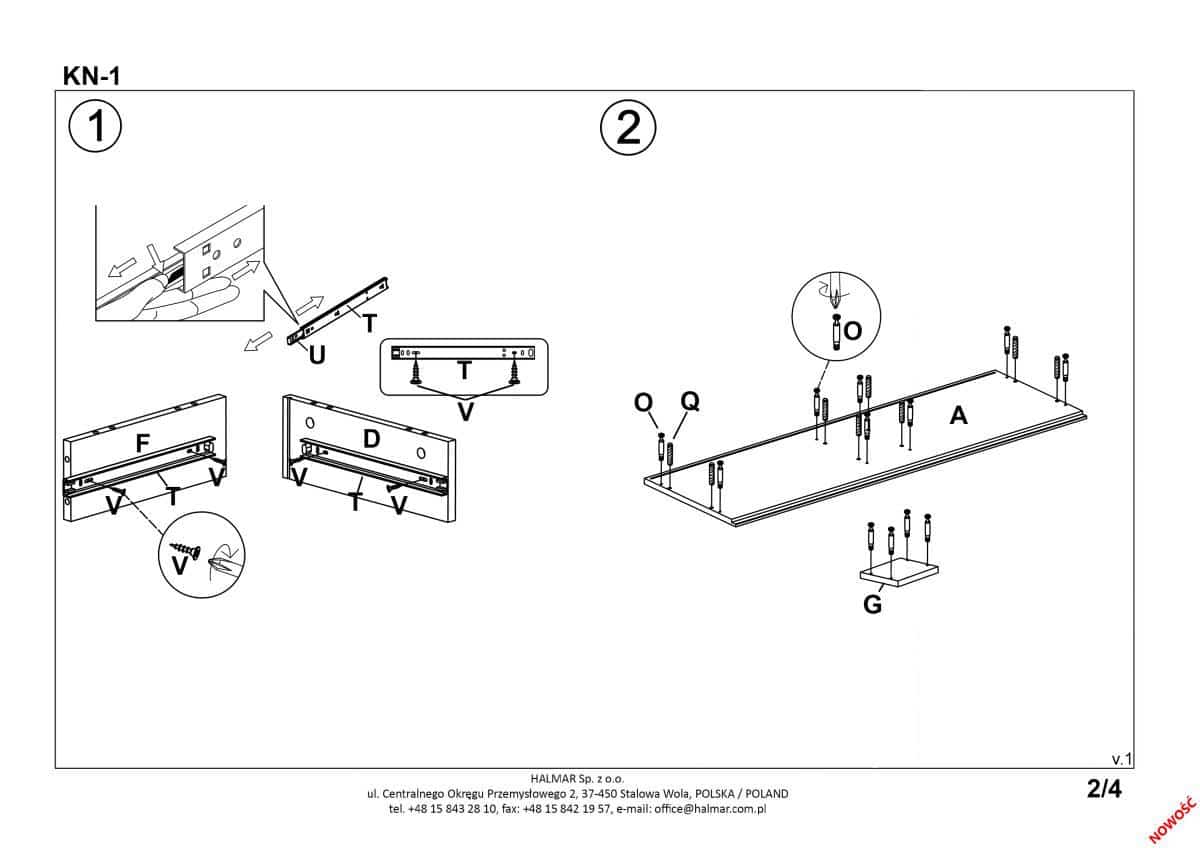 KN-1

1

T
U
T
V
F
V
T
V
V
D
V
T
V

2

O
O
Q
A
G

v.1

HALMAR Sp. z o.o.
ul. Centralnego Okręgu Przemysłowego 2, 37-450 Stalowa Wola, POLSKA / POLAND
tel. +48 15 843 28 10, fax: +48 15 842 19 57, e-mail: office@halmar.com.pl

2/4

NOWOŚĆ