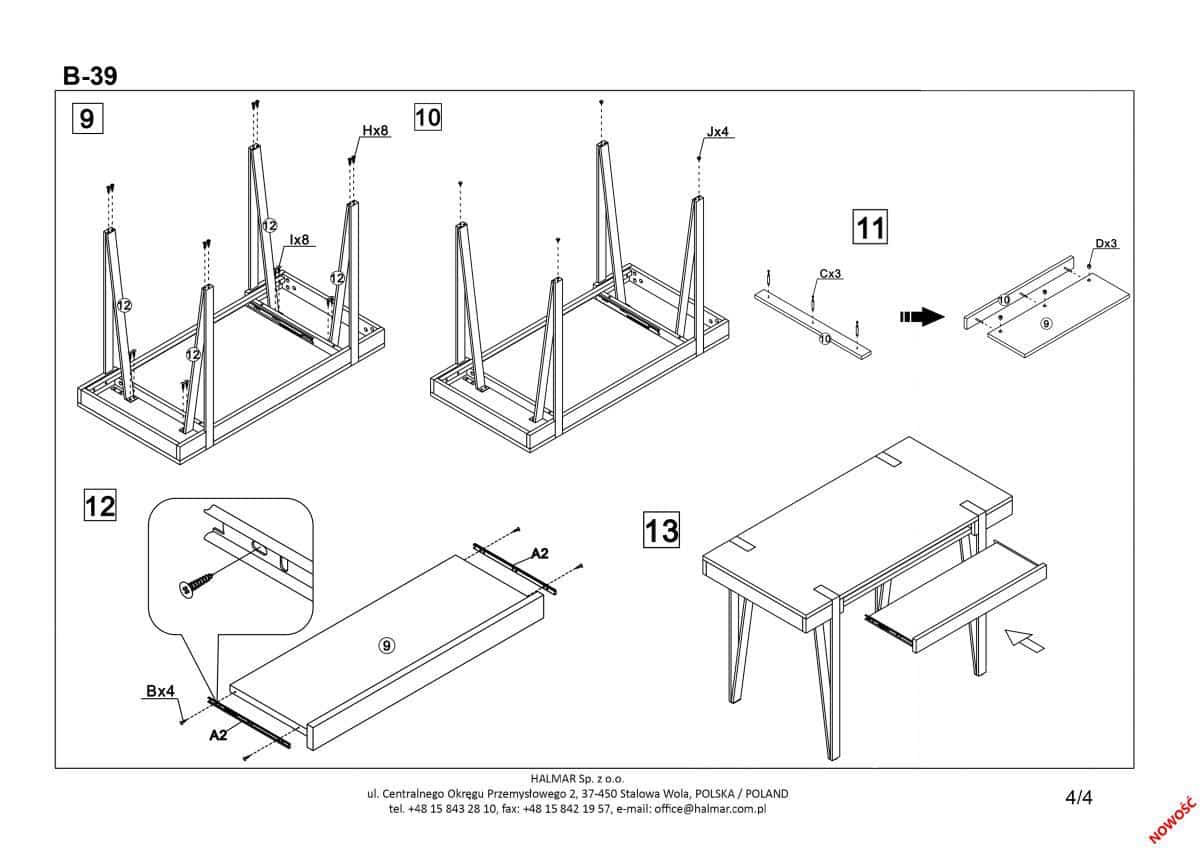 B-39

9

Hx8

Ix8

12

12

12

12

10

Jx4

11

Cx3

10

Dx3

10

9

12

A2

9

Bx4

A2

13

HALMAR Sp. z o.o.
ul. Centralnego Okręgu Przemysłowego 2, 37-450 Stalowa Wola, POLSKA / POLAND
tel. +48 15 843 28 10, fax: +48 15 842 19 57, e-mail: office@halmar.com.pl

4/4

NOWOŚĆ