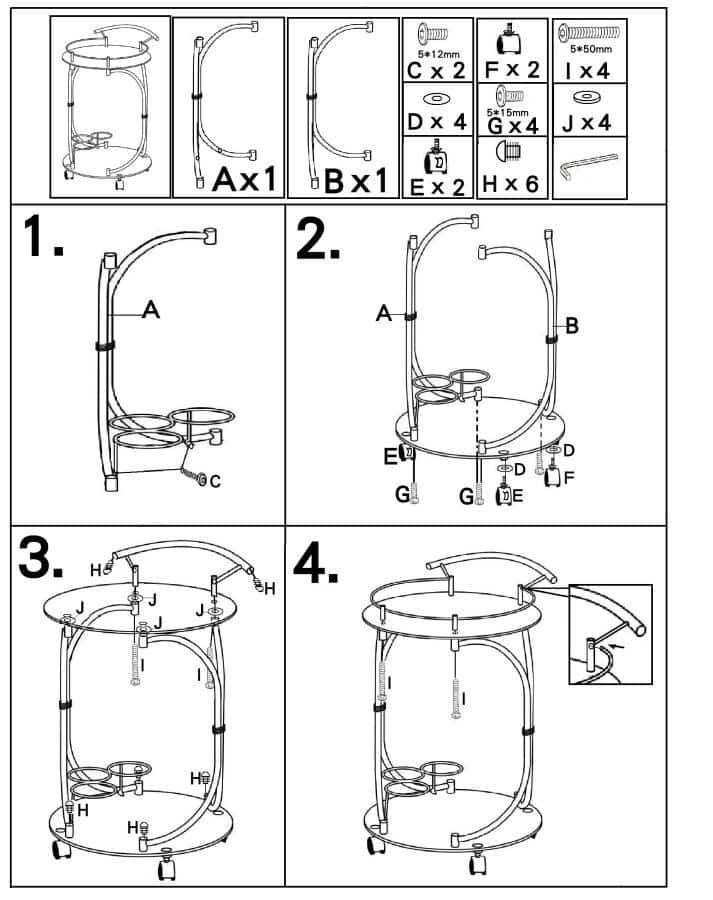 A x 1

B x 1

5*12mm
C x 2

D x 4

E x 2

F x 2

5*15mm
G x 4

H x 6

5*50mm
I x 4

J x 4

1.
A
C

2.
A
B
E
G
G
D
E
D
F

3.
H
H
J
J
J
J
I
I
H
H
H

4.
I
I