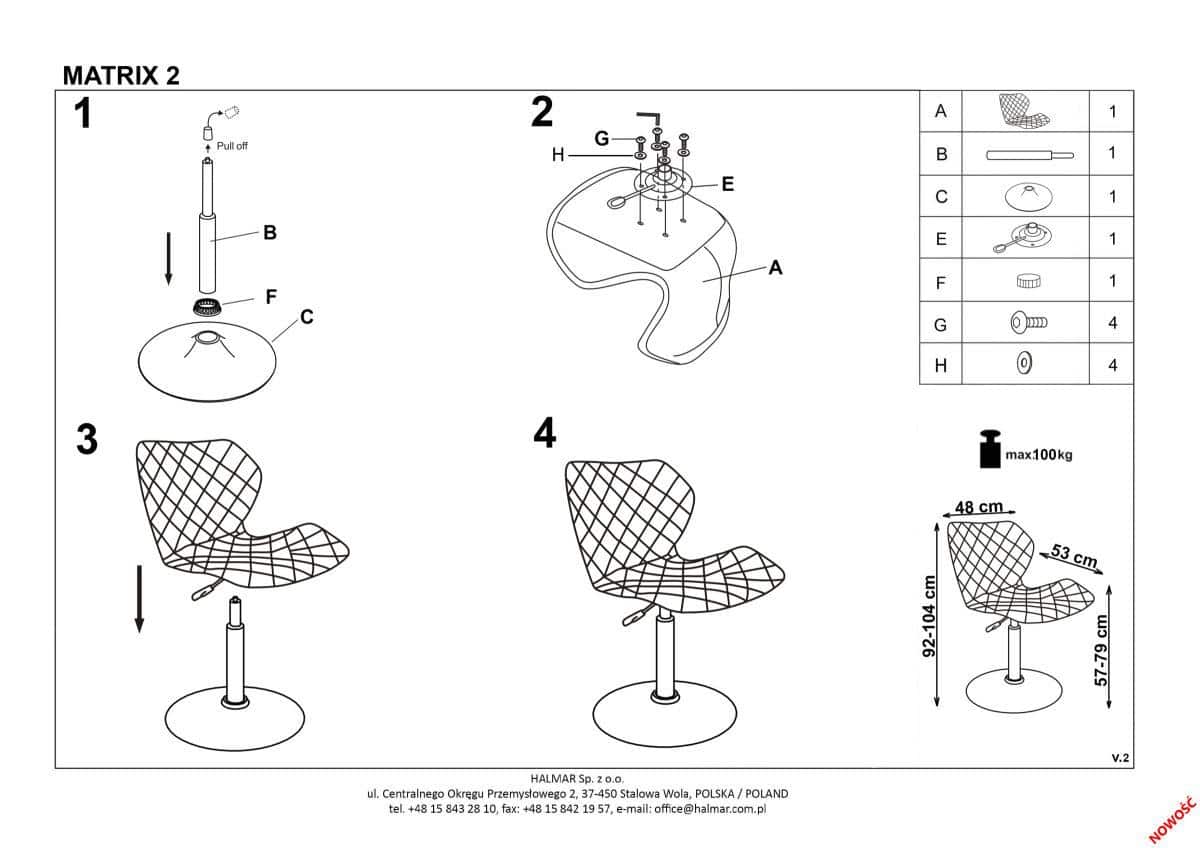 MATRIX 2

1

Pull off

B

F

C

2

G

H

E

A

| A | | 1 |
|---|---|---|
| B | | 1 |
| C | | 1 |
| E | | 1 |
| F | | 1 |
| G | | 4 |
| H | | 4 |

3

4

max.100kg

48 cm

53 cm

92-104 cm

57-79 cm

V.2

HALMAR Sp. z o.o.
ul. Centralnego Okręgu Przemysłowego 2, 37-450 Stalowa Wola, POLSKA / POLAND
tel. +48 15 843 28 10, fax: +48 15 842 19 57, e-mail: office@halmar.com.pl

NOWOŚĆ