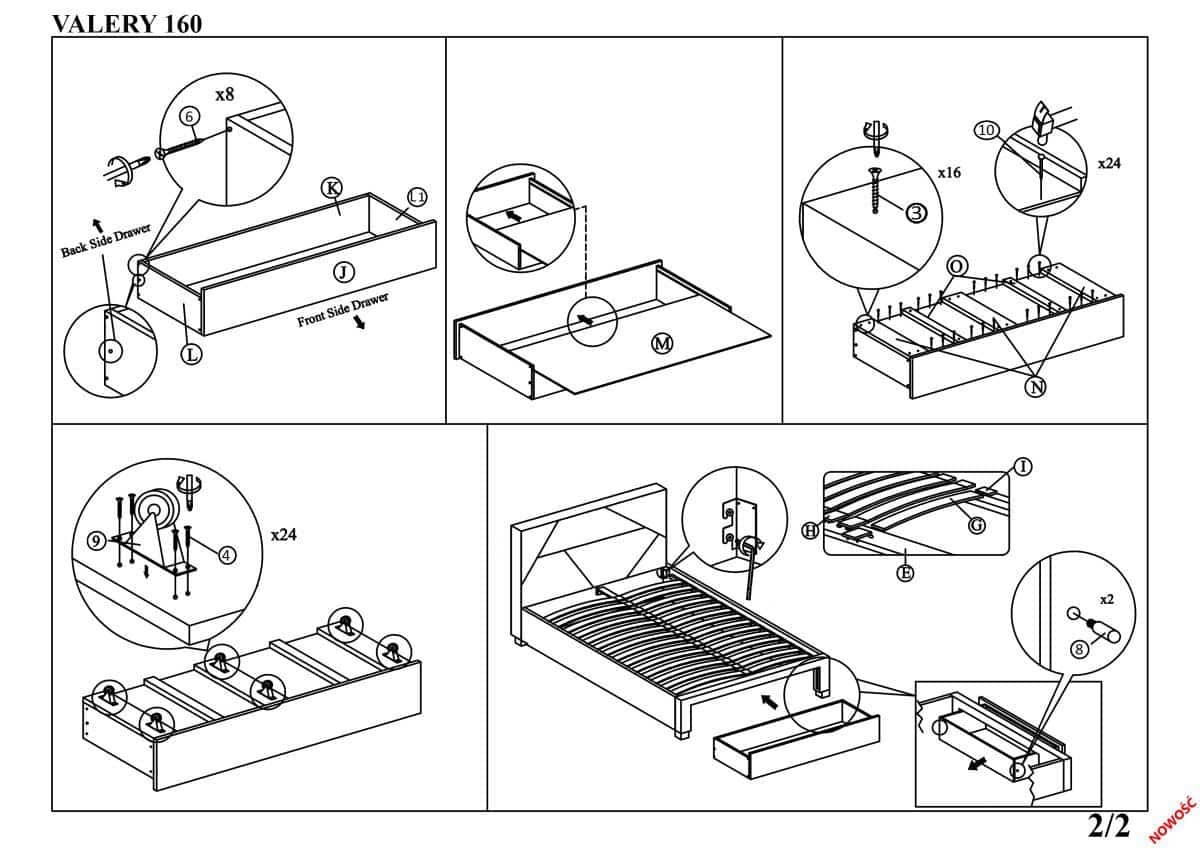 VALERY 160

x8
6
K
L1
Back Side Drawer
J
Front Side Drawer
L

M

x16
3
10
x24
O
L
N

9
4
x24

I
H
G
E
x2
8

2/2
NOWOŚĆ