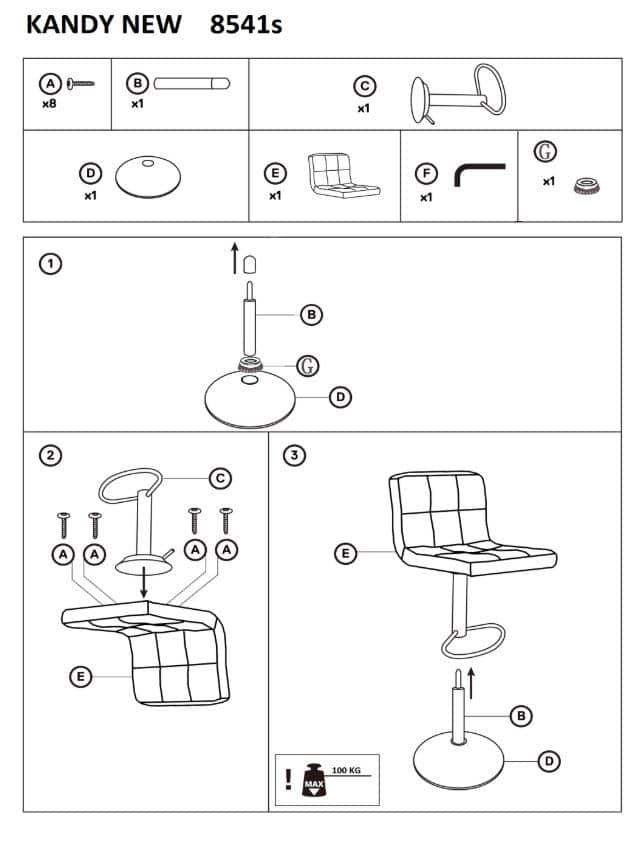 KANDY NEW 8541s

A ×8
B ×1
C ×1
D ×1
E ×1
F ×1
G ×1

1
B
G
D

2
C
A A A A
E

3
E
B
D
!
MAX
100 KG