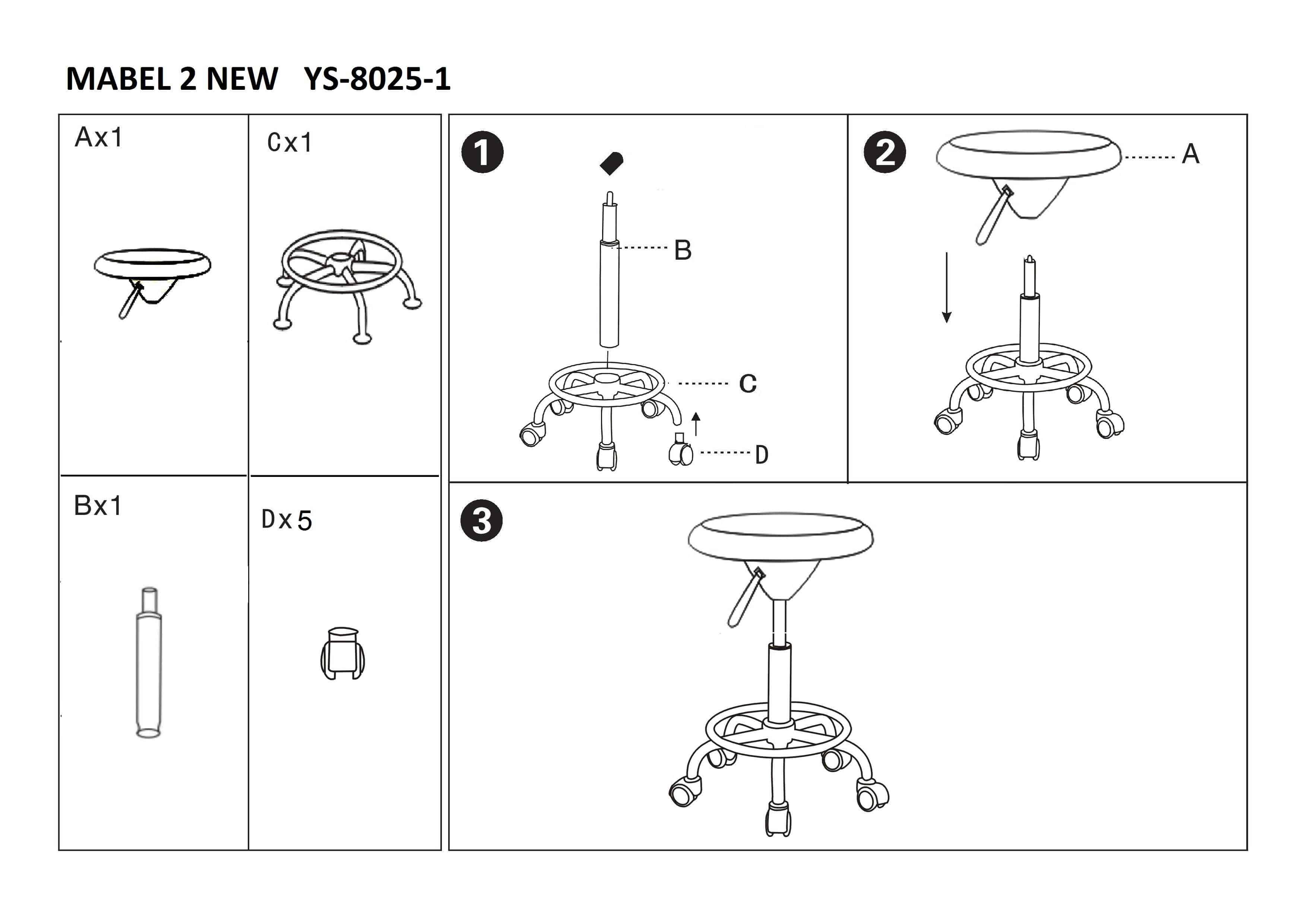 MABEL 2 NEW YS-8025-1

Ax1

Cx1

Bx1

Dx5

1

B

C

D

2

A

3