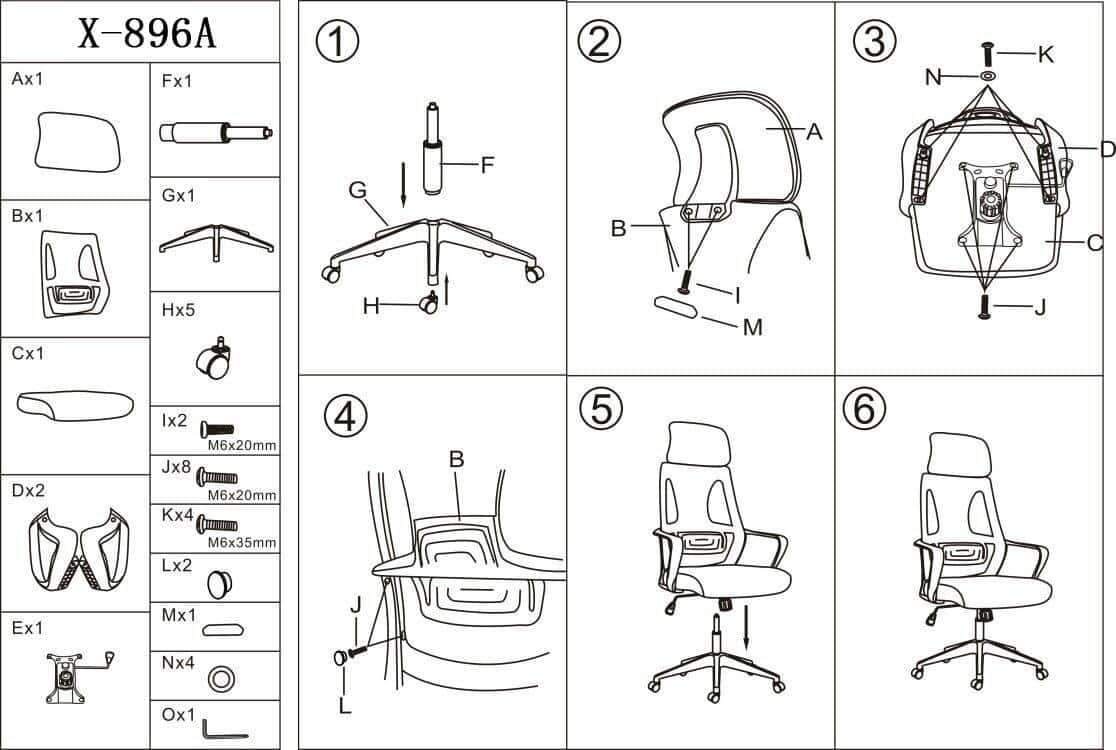 X-896A

Ax1

Bx1

Cx1

Dx2

Ex1

Fx1

Gx1

Hx5

Ix2 M6x20mm

Jx8 M6x20mm

Kx4 M6x35mm

Lx2

Mx1

Nx4

Ox1

①

F
G
H

②

A
B
I
M

③

K
N
D
C
J

④

B
J
L

⑤

⑥