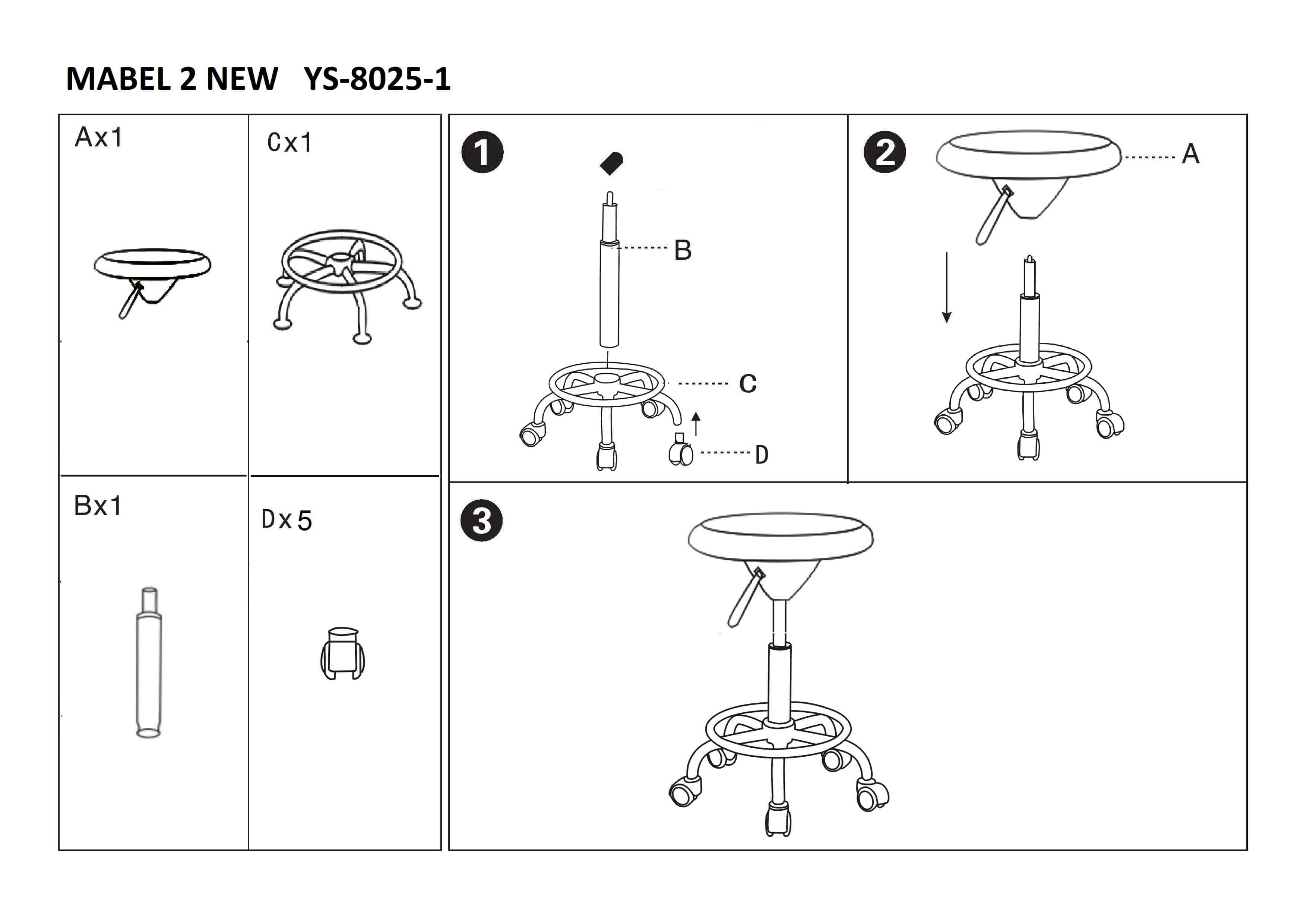 MABEL 2 NEW YS-8025-1

Ax1

Cx1

Bx1

Dx5

1

B

C

D

2

A

3