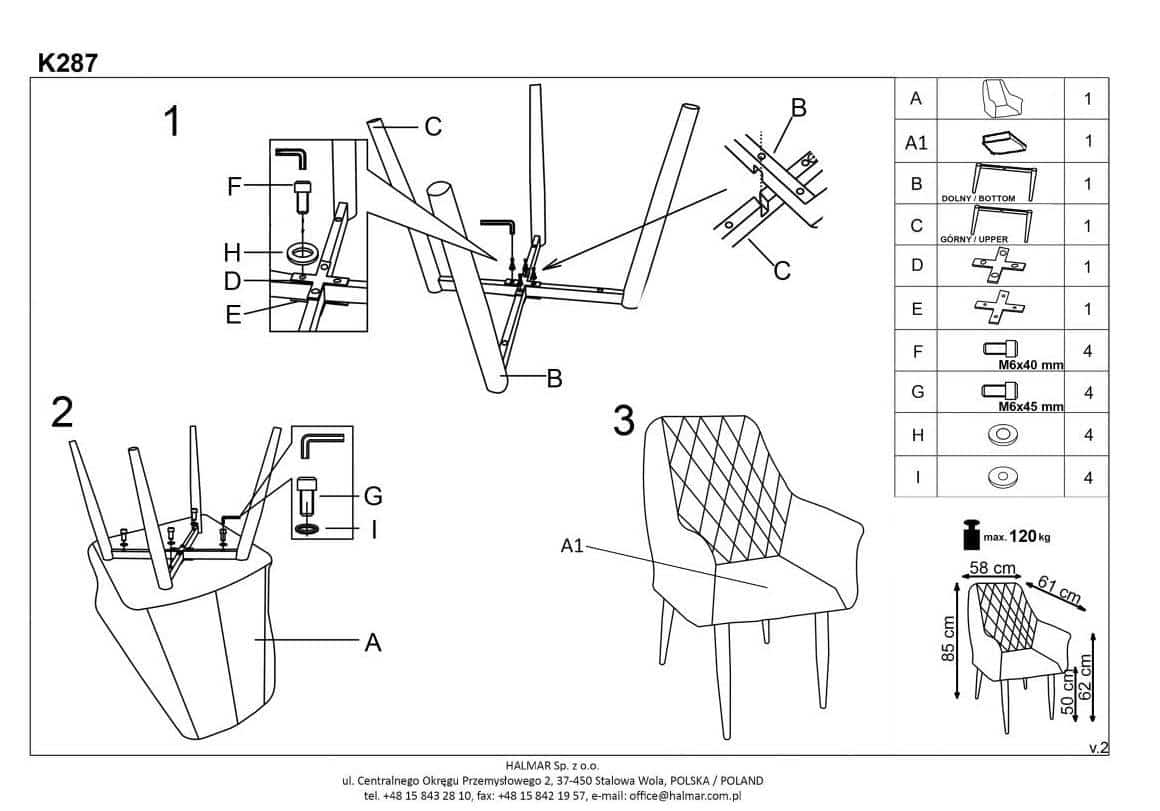 K287

1

C

B

F

H

D

E

C

B

2

G

I

A

3

A1

| A | | 1 |
|---|---|---|
| A1 | | 1 |
| B | DOLNY / BOTTOM | 1 |
| C | GÓRNY / UPPER | 1 |
| D | | 1 |
| E | | 1 |
| F | M6x40 mm | 4 |
| G | M6x45 mm | 4 |
| H | | 4 |
| I | | 4 |

max. 120 kg

58 cm

61 cm

85 cm

50 cm

62 cm

v.2

HALMAR Sp. z o.o.
ul. Centralnego Okręgu Przemysłowego 2, 37-450 Stalowa Wola, POLSKA / POLAND
tel. +48 15 843 28 10, fax: +48 15 842 19 57, e-mail: office@halmar.com.pl