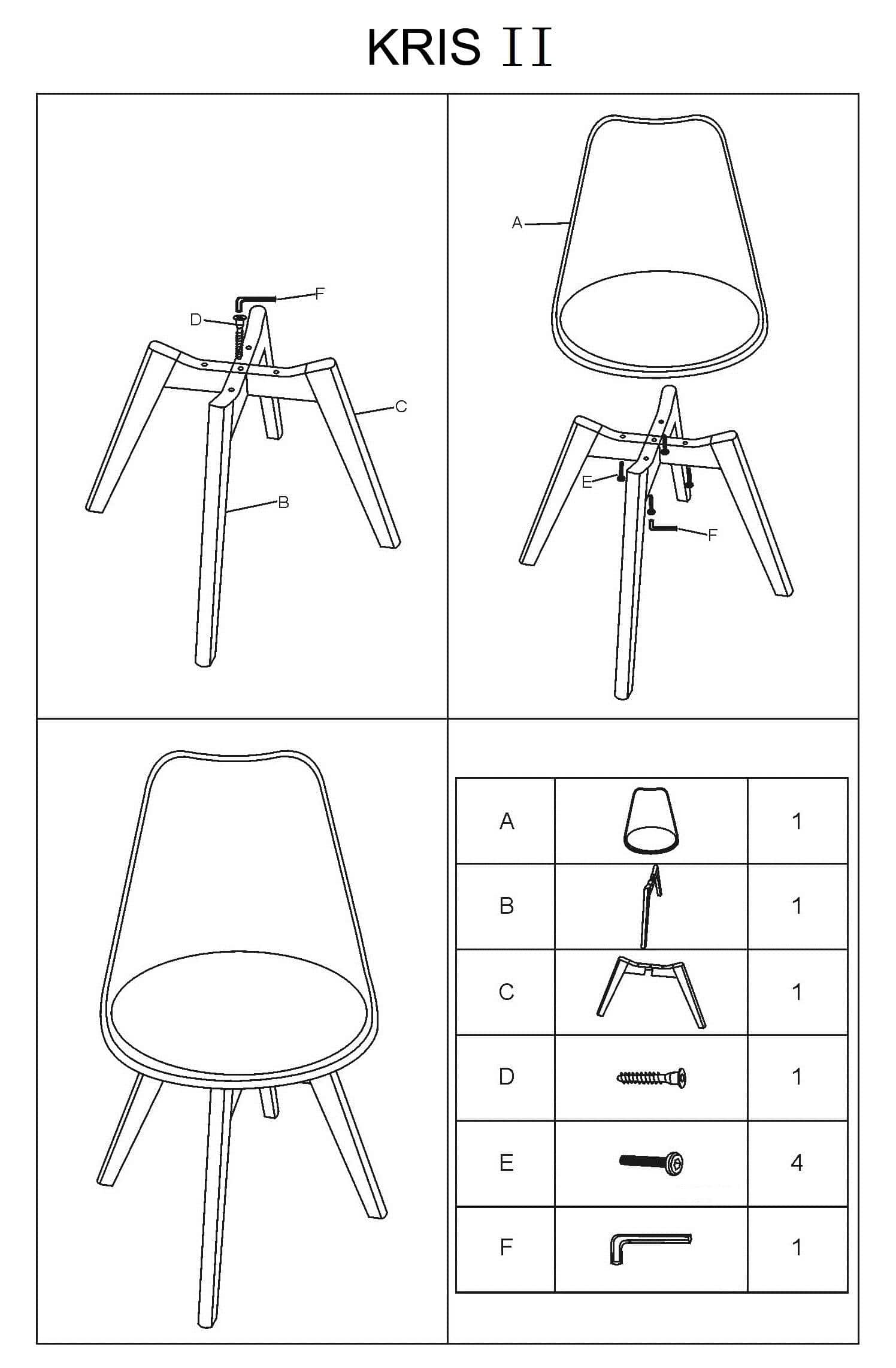 KRIS II

F
D
C
B

A
E
F

| A | | 1 |
|---|---|---|
| B | | 1 |
| C | | 1 |
| D | | 1 |
| E | | 4 |
| F | | 1 |