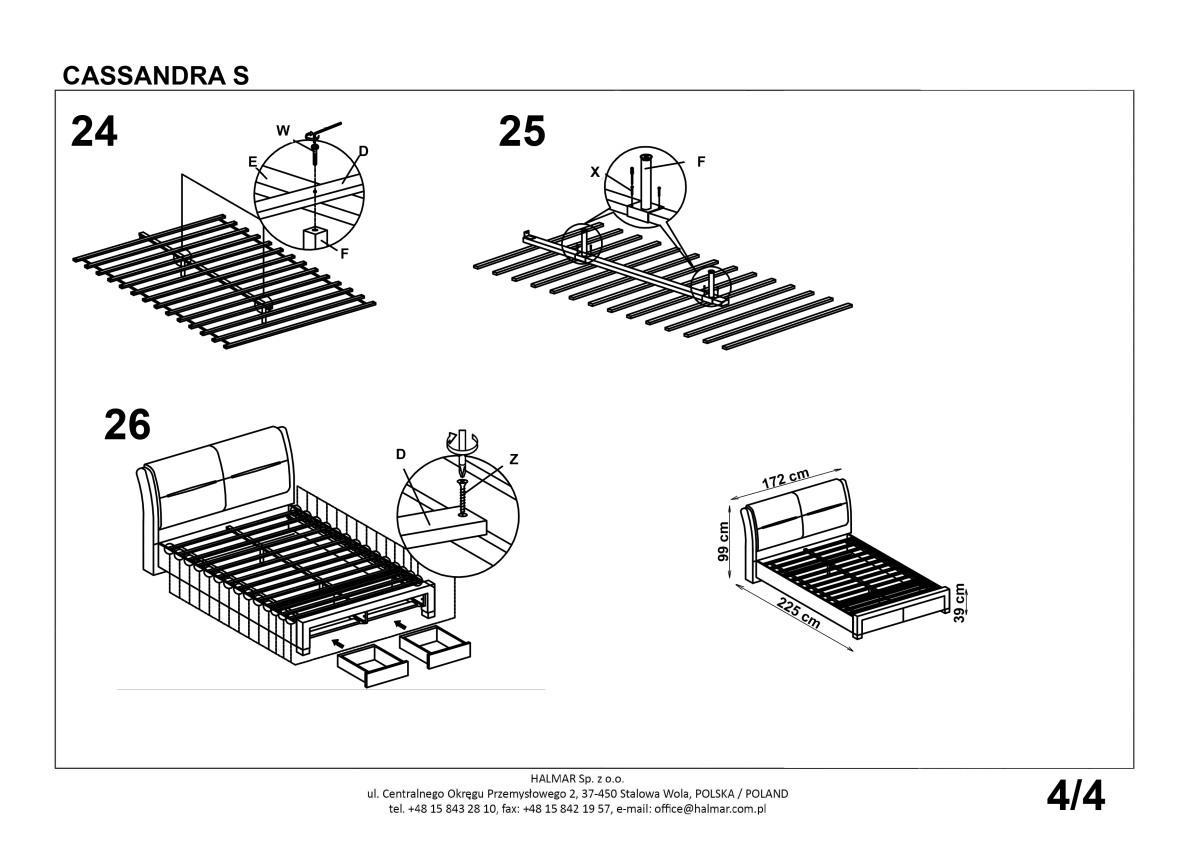 CASSANDRA S

24

W

E

D

F

25

X

F

26

D

Z

172 cm

99 cm

225 cm

39 cm

HALMAR Sp. z o.o.
ul. Centralnego Okręgu Przemysłowego 2, 37-450 Stalowa Wola, POLSKA / POLAND
tel. +48 15 843 28 10, fax: +48 15 842 19 57, e-mail: office@halmar.com.pl

4/4