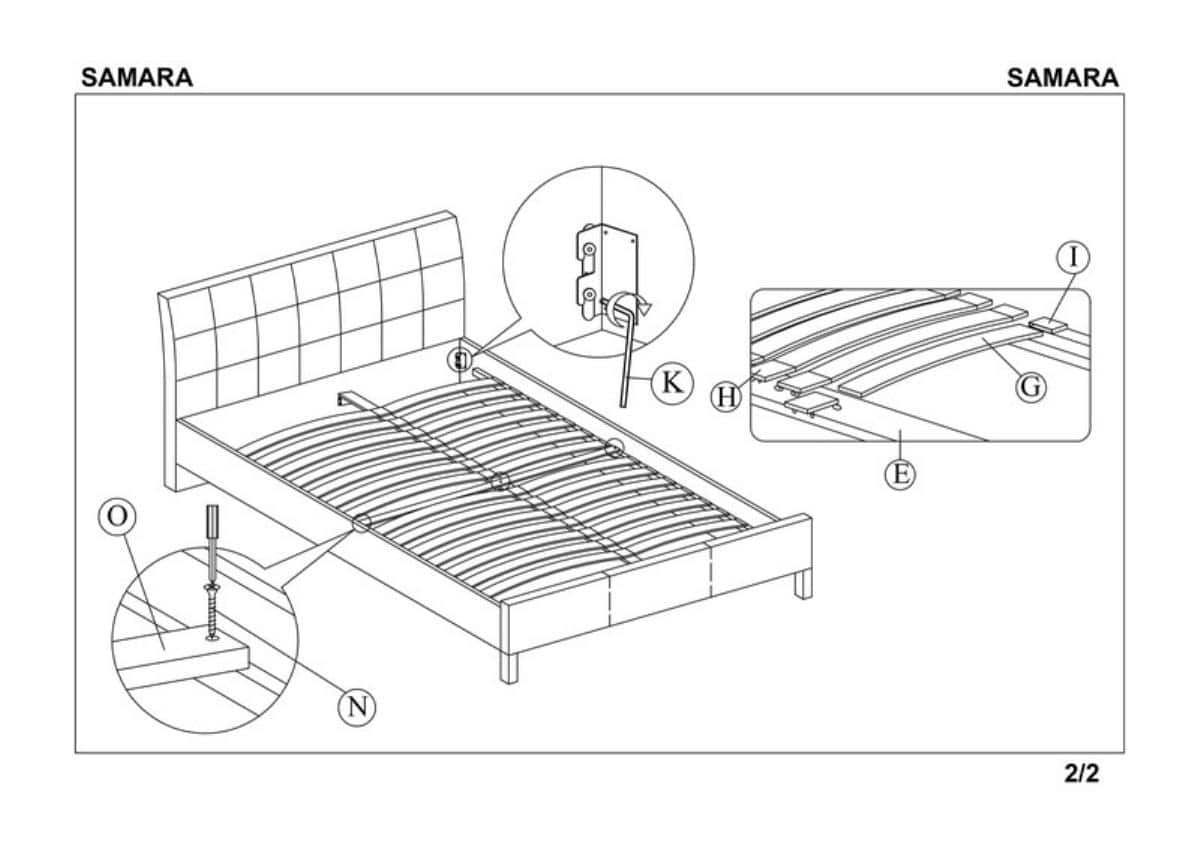 SAMARA

SAMARA

K

I

H

G

E

O

N

2/2