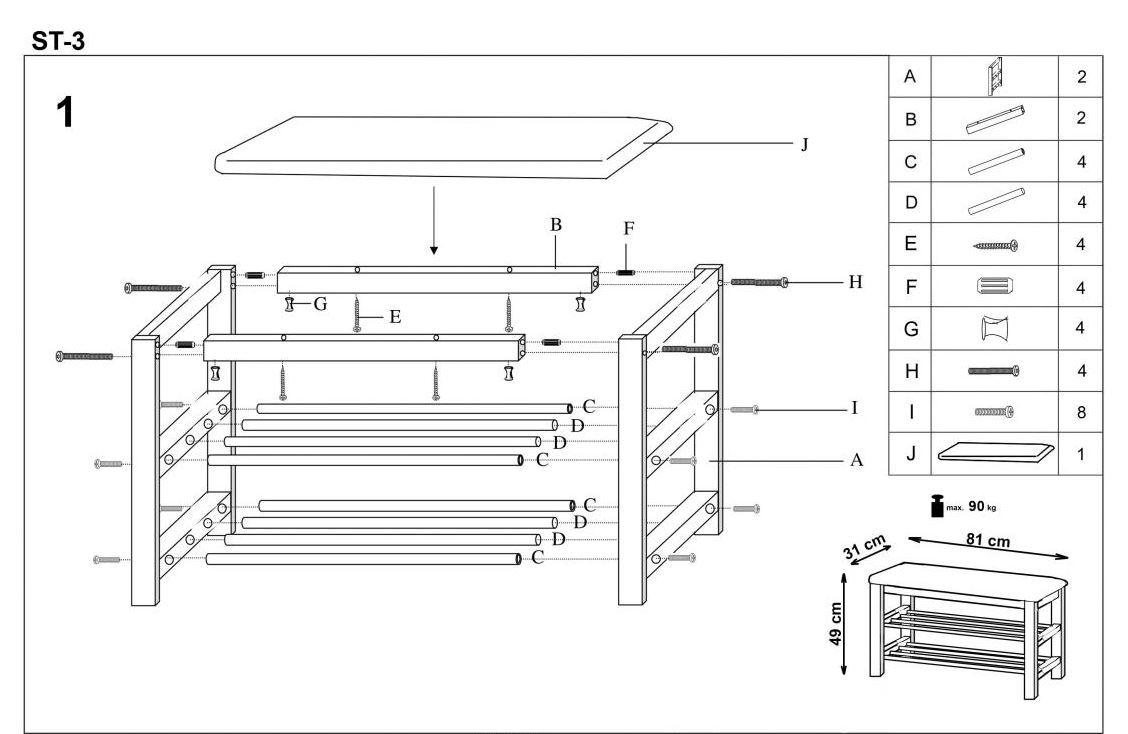 ST-3

1

J

B

F

H

G

E

C

D

D

C

I

A

C

D

D

C

| A | | 2 |
|---|---|---|
| B | | 2 |
| C | | 4 |
| D | | 4 |
| E | | 4 |
| F | | 4 |
| G | | 4 |
| H | | 4 |
| I | | 8 |
| J | | 1 |

max. 90 kg

31 cm

81 cm

49 cm