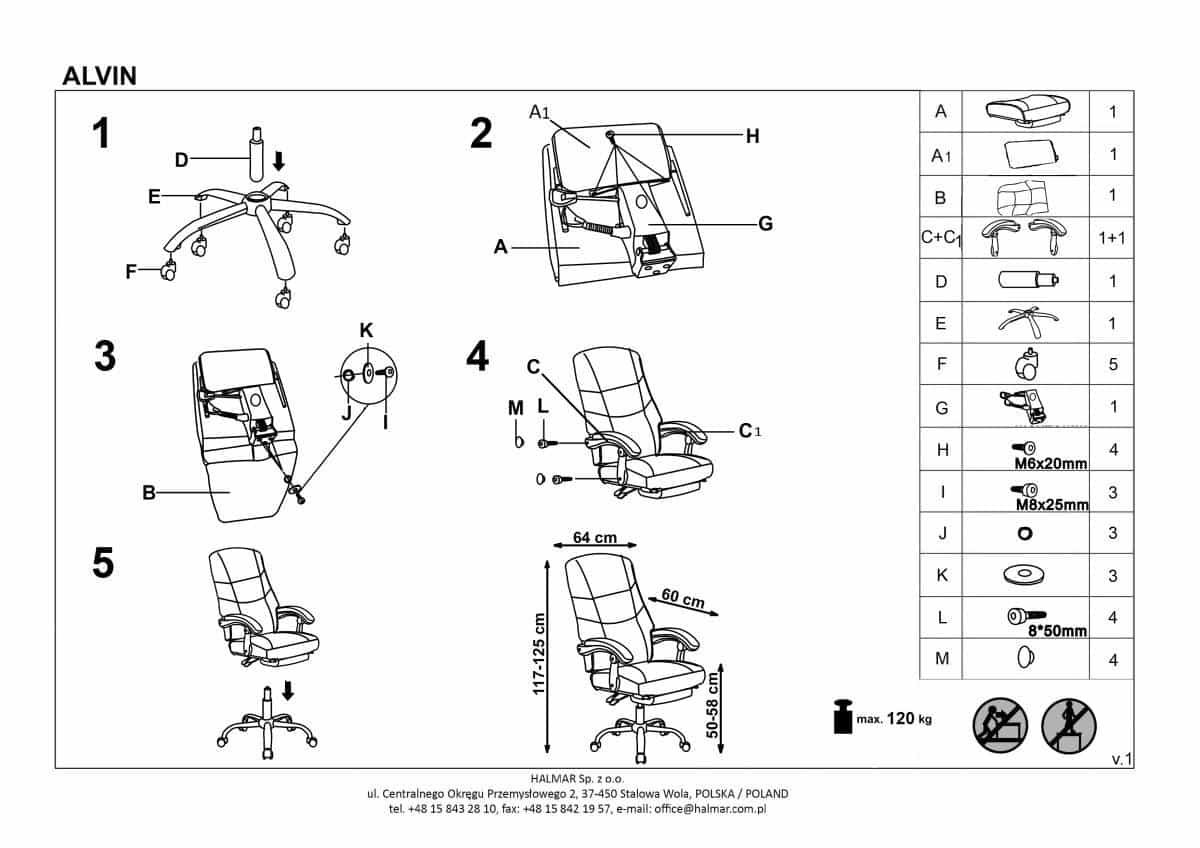 ALVIN

1

D

E

F

2

A1

H

G

A

3

K

J

I

B

4

C

M

L

C1

5

64 cm

60 cm

117-125 cm

50-58 cm

| A | | 1 |
|---|---|---|
| A1 | | 1 |
| B | | 1 |
| C+C1 | | 1+1 |
| D | | 1 |
| E | | 1 |
| F | | 5 |
| G | | 1 |
| H | M6x20mm | 4 |
| I | M8x25mm | 3 |
| J | | 3 |
| K | | 3 |
| L | 8*50mm | 4 |
| M | | 4 |

max. 120 kg

v.1

HALMAR Sp. z o.o.
ul. Centralnego Okręgu Przemysłowego 2, 37-450 Stalowa Wola, POLSKA / POLAND
tel. +48 15 843 28 10, fax: +48 15 842 19 57, e-mail: office@halmar.com.pl