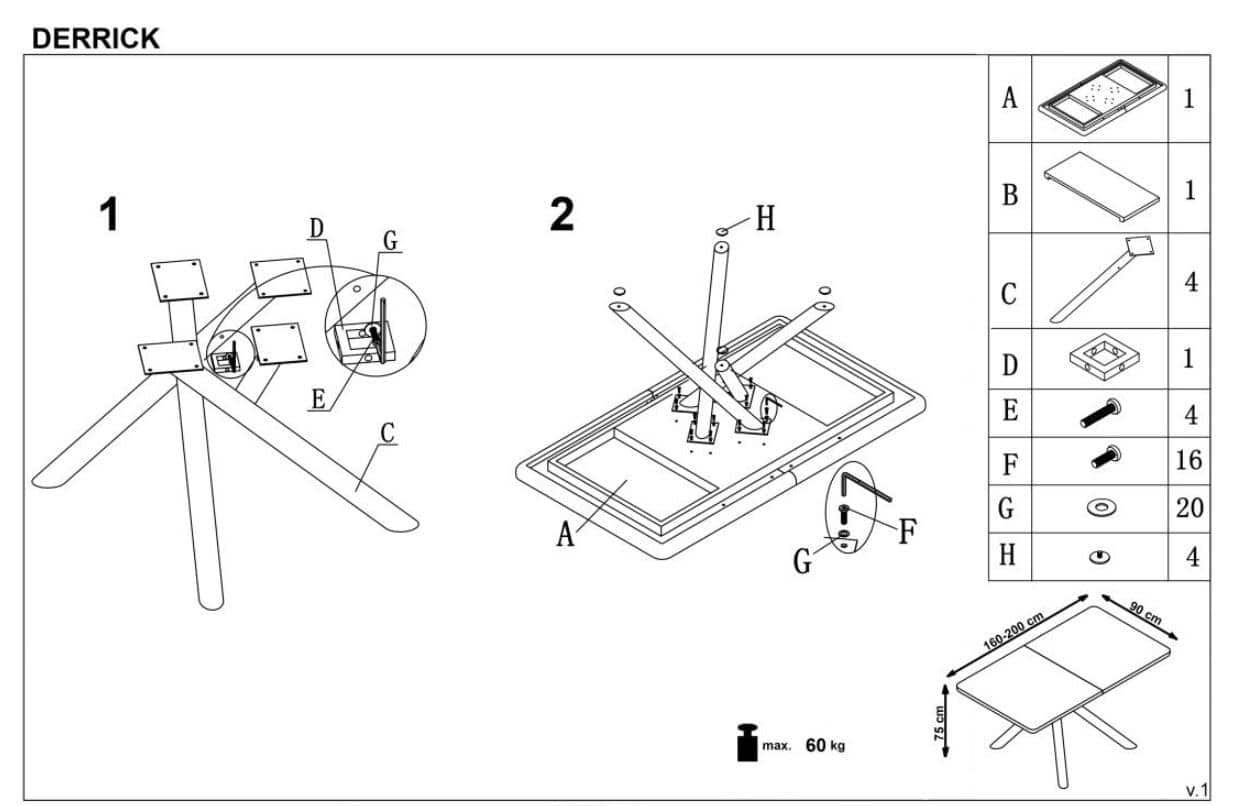 DERRICK

1

D
G
E
C

2

H
A
F
G

| A | | 1 |
|---|---|---|
| B | | 1 |
| C | | 4 |
| D | | 1 |
| E | | 4 |
| F | | 16 |
| G | | 20 |
| H | | 4 |

160-200 cm
90 cm
75 cm

max. 60 kg

v.1