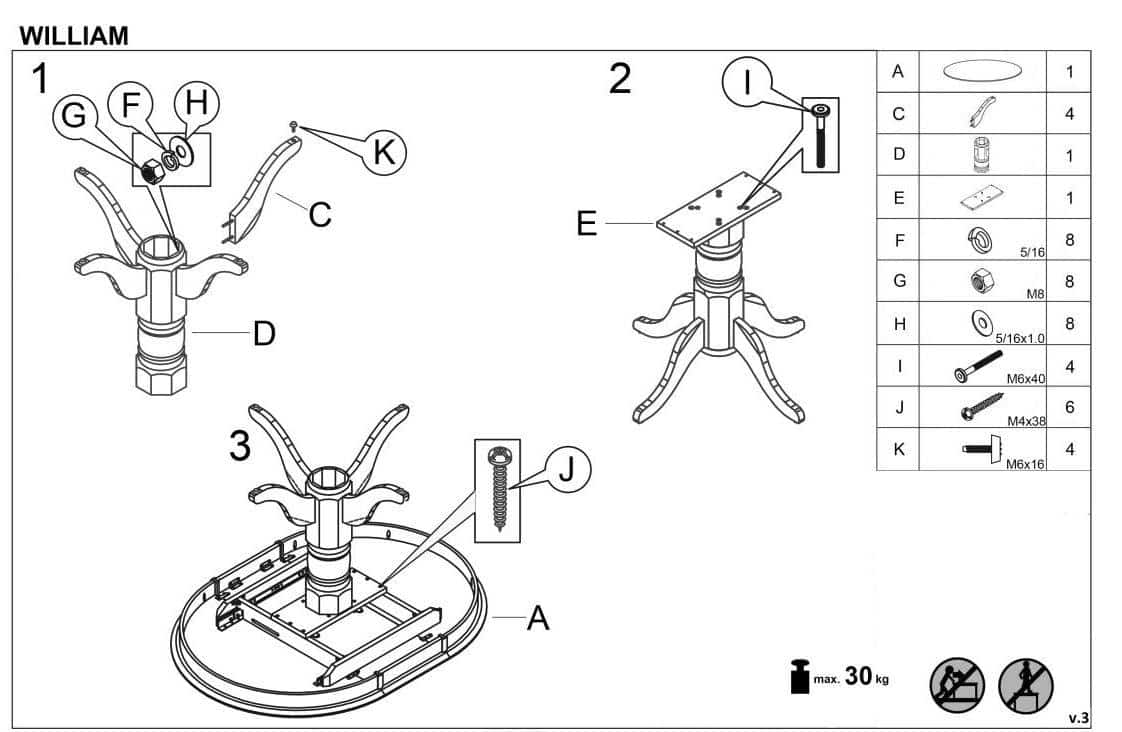 WILLIAM

1

G F H

K

C

D

2

I

E

3

J

A

| A |  | 1 |
|---|---|---|
| C |  | 4 |
| D |  | 1 |
| E |  | 1 |
| F | 5/16 | 8 |
| G | M8 | 8 |
| H | 5/16x1.0 | 8 |
| I | M6x40 | 4 |
| J | M4x38 | 6 |
| K | M6x16 | 4 |

max. 30 kg

v.3