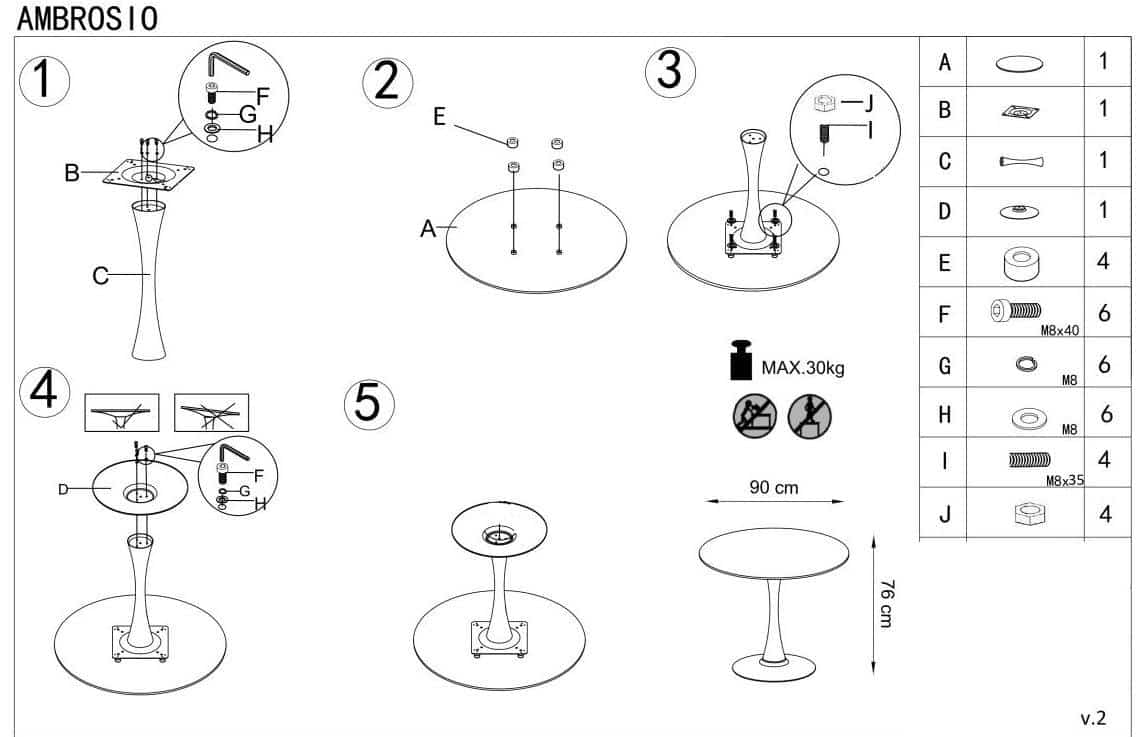 AMBROSIO

1
F
G
H
B
C

2
E
A

3
J
I

4
D
F
G
H

5

MAX.30kg

90 cm
76 cm

| A | | 1 |
|---|---|---|
| B | | 1 |
| C | | 1 |
| D | | 1 |
| E | | 4 |
| F | M8x40 | 6 |
| G | M8 | 6 |
| H | M8 | 6 |
| I | M8x35 | 4 |
| J | | 4 |

v.2