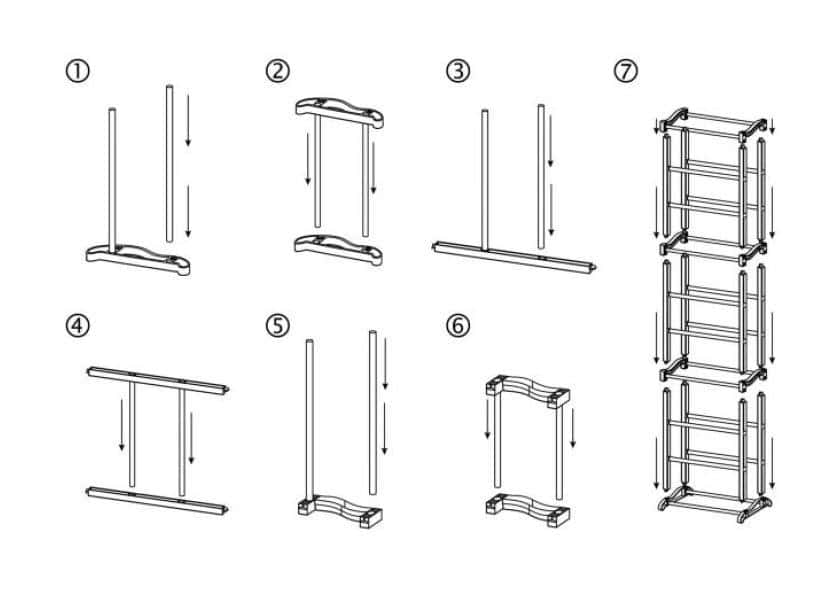 ①

②

③

⑦

④

⑤

⑥