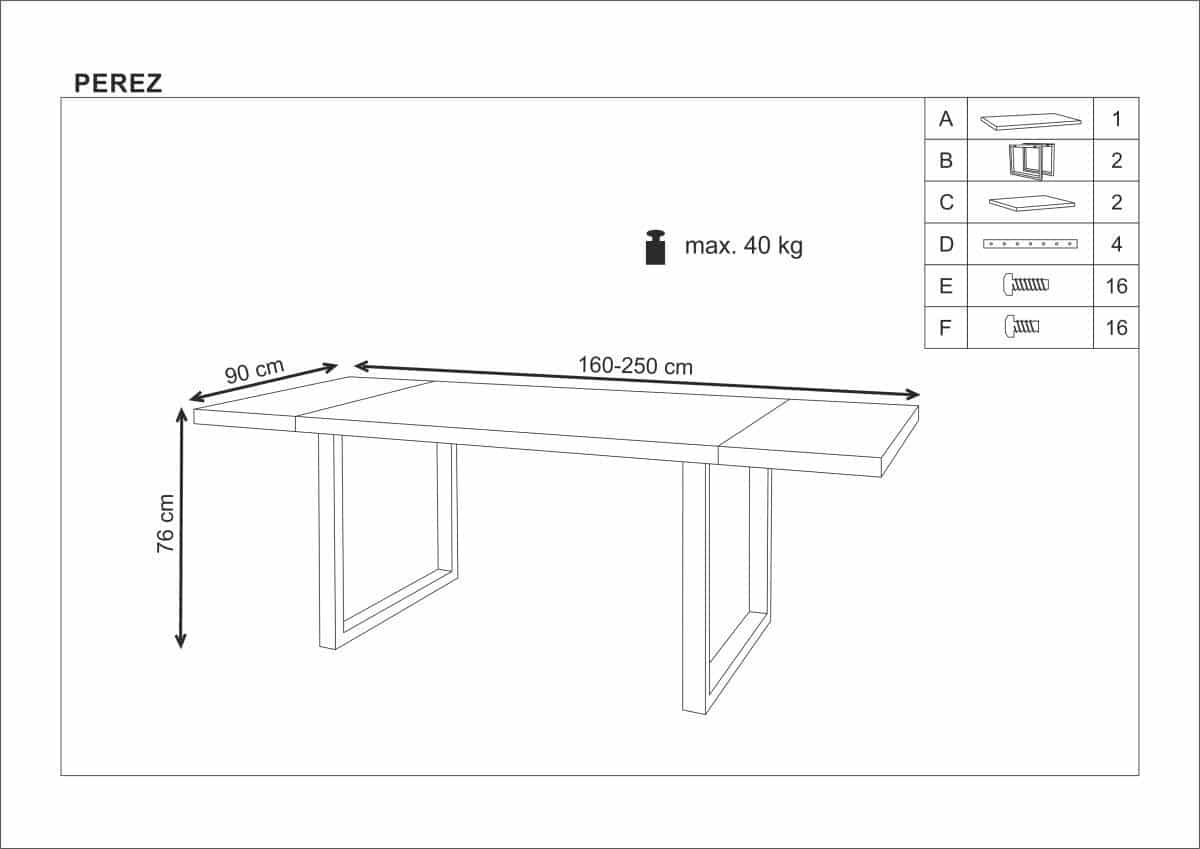 PEREZ

| A | | 1 |
|---|---|---|
| B | | 2 |
| C | | 2 |
| D | | 4 |
| E | | 16 |
| F | | 16 |

max. 40 kg

90 cm

160-250 cm

76 cm