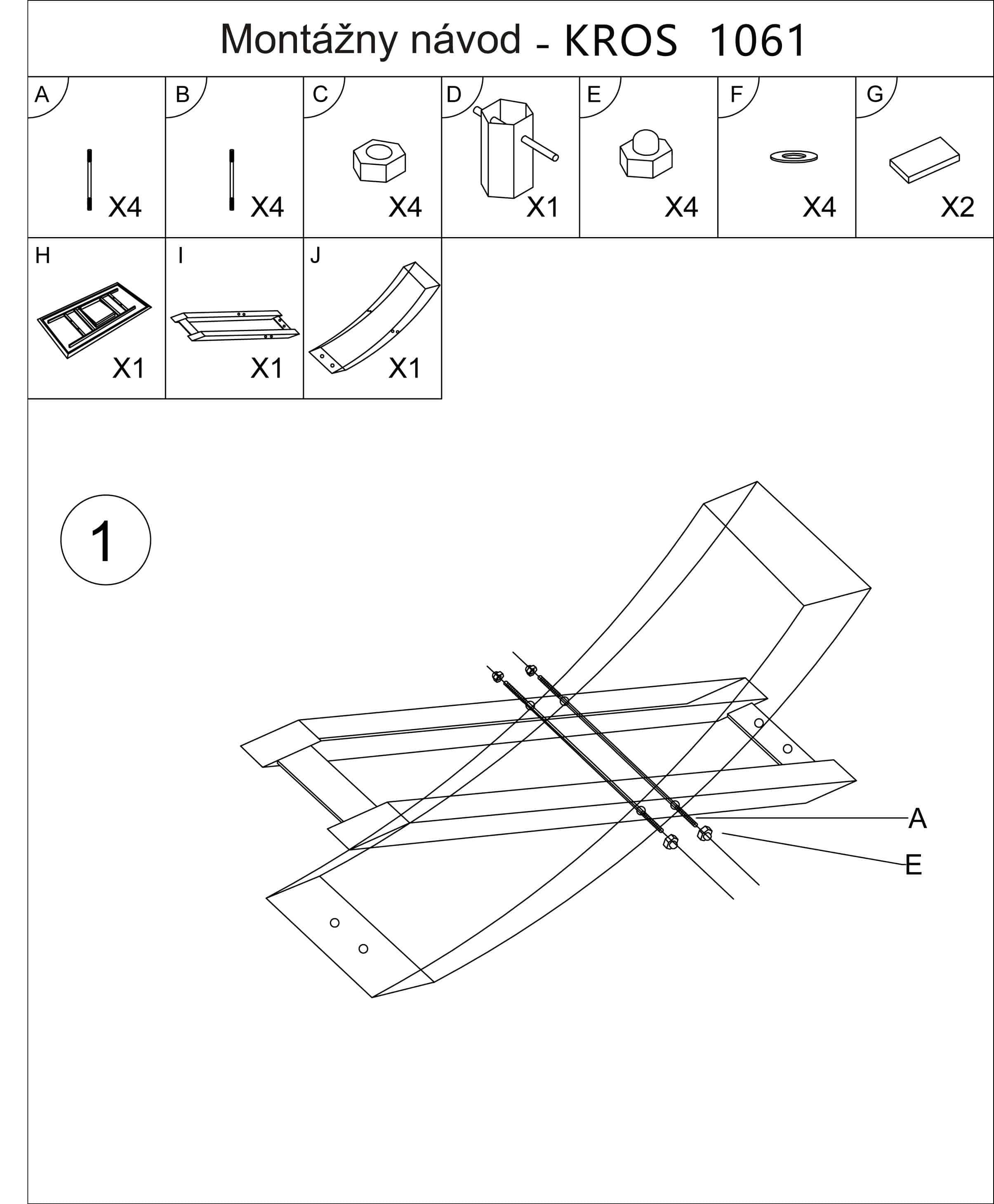 Montážny návod - KROS 1061

| A | B | C | D | E | F | G |
|---|---|---|---|---|---|---|
| X4 | X4 | X4 | X1 | X4 | X4 | X2 |

| H | I | J |
|---|---|---|
| X1 | X1 | X1 |

1

A

E