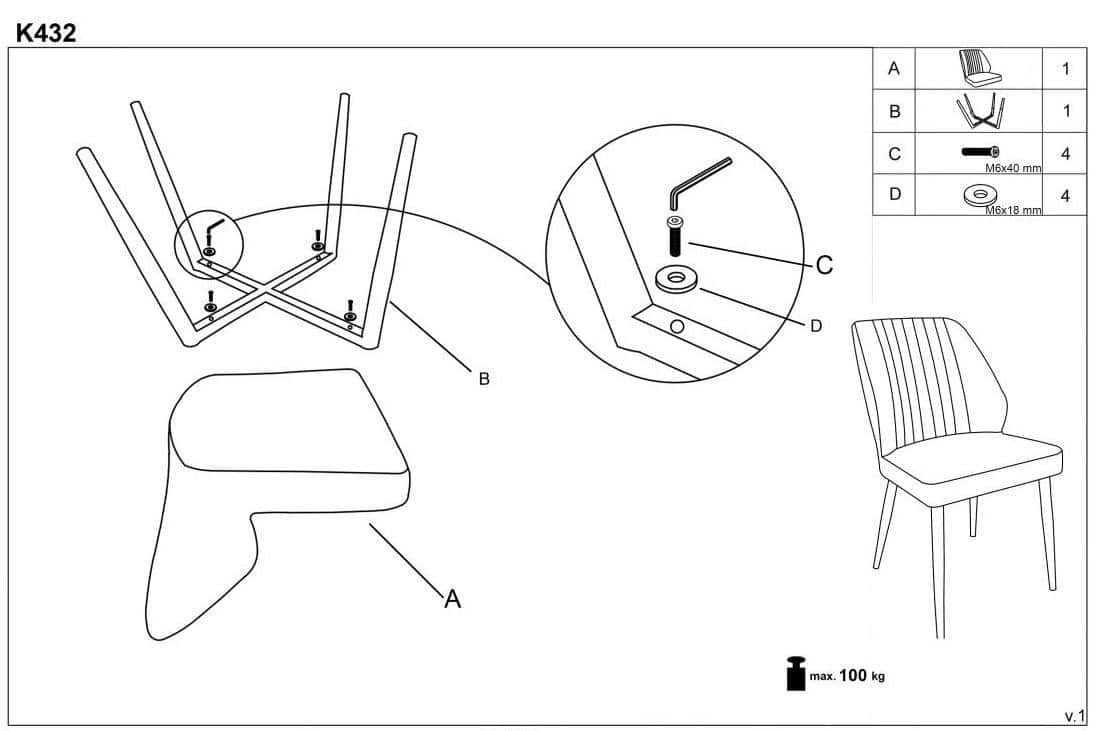 K432

| A | | 1 |
|---|---|---|
| B | | 1 |
| C | M6x40 mm | 4 |
| D | M6x18 mm | 4 |

C

D

B

A

max. 100 kg

v.1