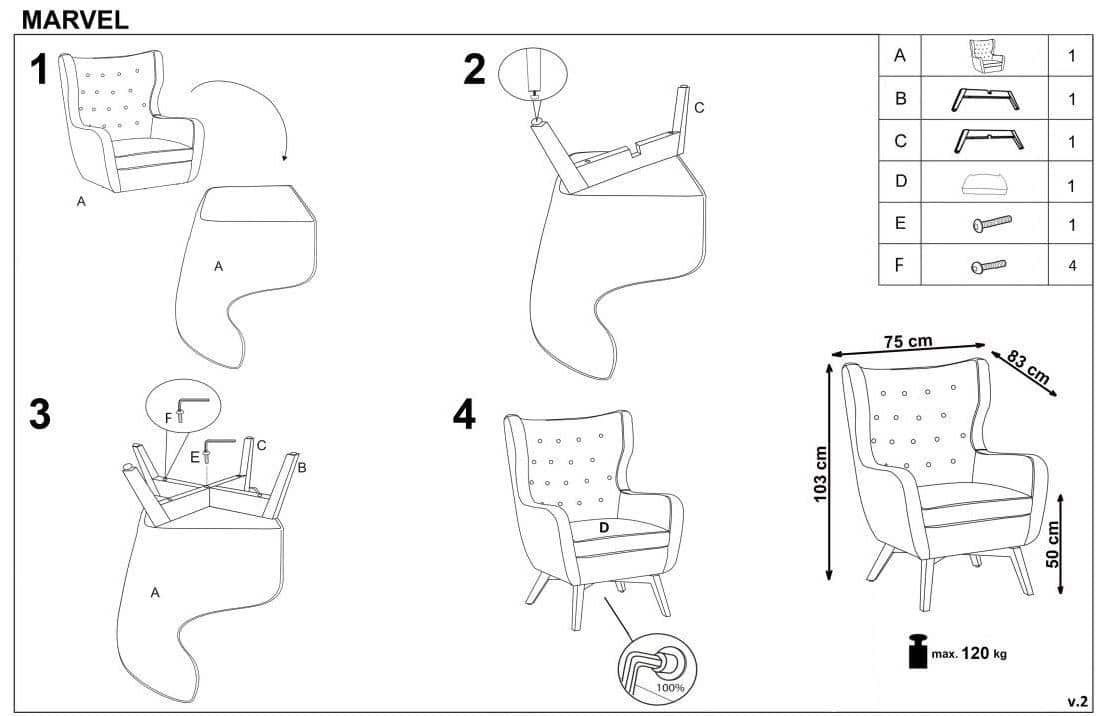 MARVEL

1

A

A

2

C

3

F

E

C

B

A

4

D

100%

| A | | 1 |
|---|---|---|
| B | | 1 |
| C | | 1 |
| D | | 1 |
| E | | 1 |
| F | | 4 |

75 cm

83 cm

103 cm

50 cm

max. 120 kg

v.2