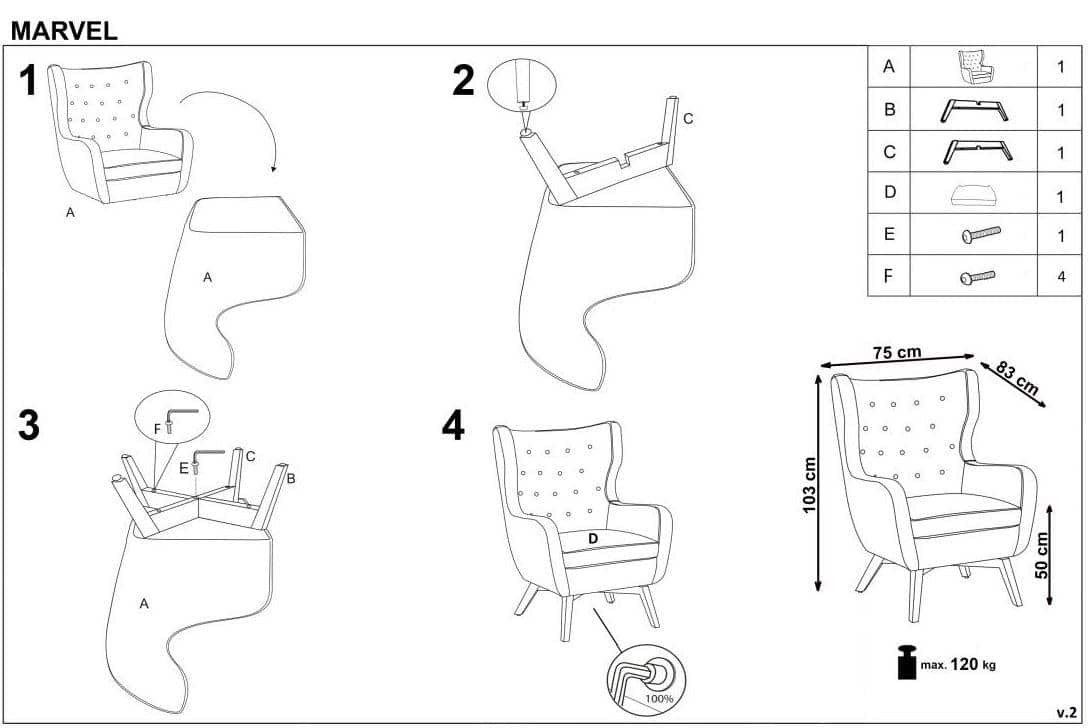 MARVEL

1

A

A

2

C

3

F

E

C

B

A

4

D

100%

| A | | 1 |
|---|---|---|
| B | | 1 |
| C | | 1 |
| D | | 1 |
| E | | 1 |
| F | | 4 |

75 cm

83 cm

103 cm

50 cm

max. 120 kg

v.2