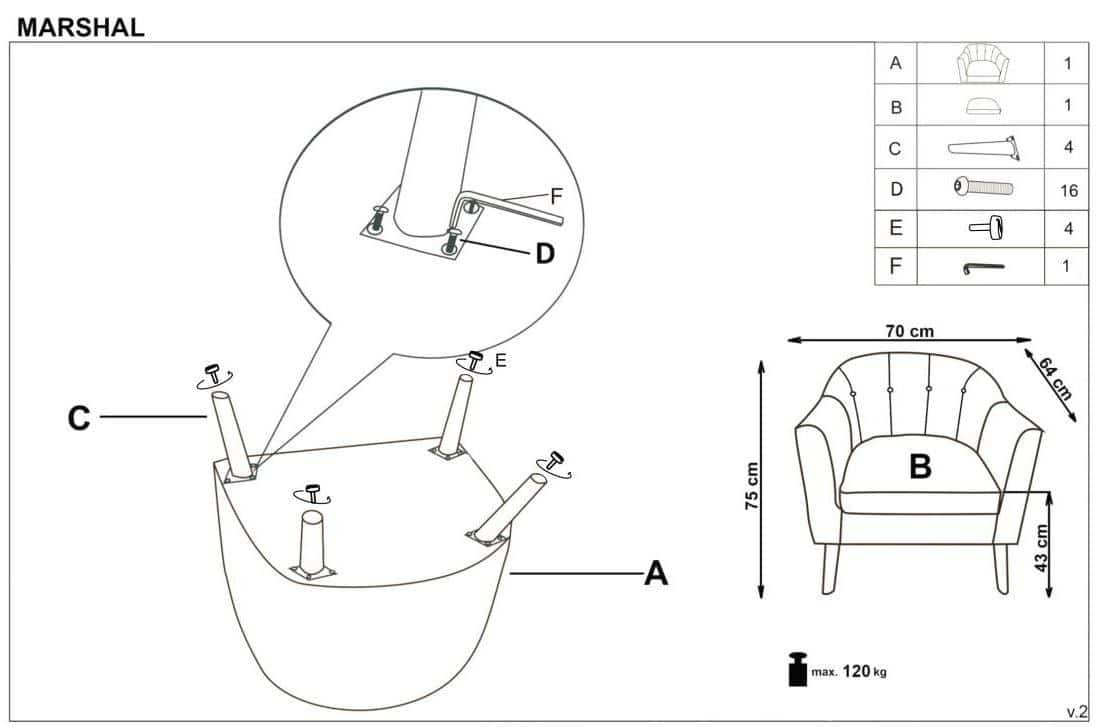 MARSHAL

| A | | 1 |
|---|---|---|
| B | | 1 |
| C | | 4 |
| D | | 16 |
| E | | 4 |
| F | | 1 |

F
D
E
C
A

70 cm
64 cm
75 cm
B
43 cm

max. 120 kg

v.2