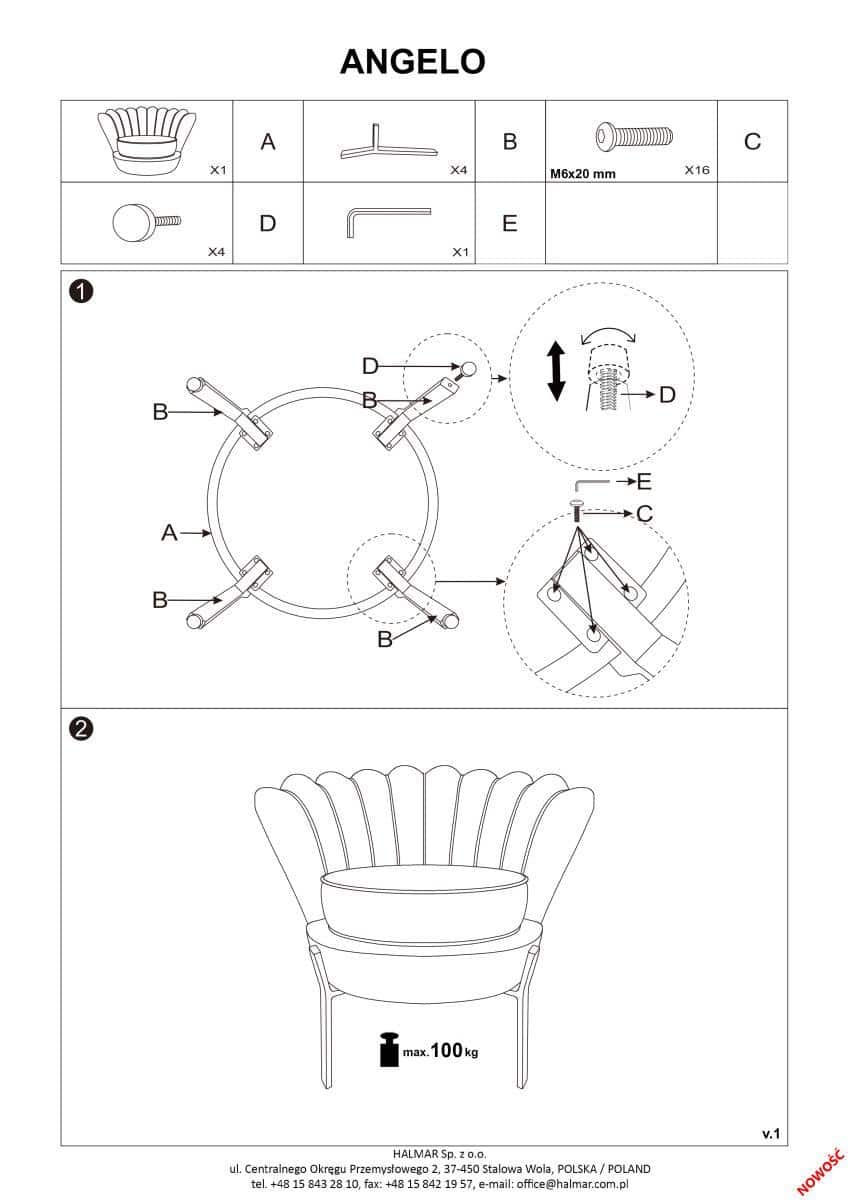 ANGELO

| X1 | A | X4 | B | M6x20 mm X16 | C |
|---|---|---|---|---|---|
| X4 | D | X1 | E | | |

1

D
B
B
D
E
C
A
B
B

2

max. 100 kg

v.1

HALMAR Sp. z o.o.
ul. Centralnego Okręgu Przemysłowego 2, 37-450 Stalowa Wola, POLSKA / POLAND
tel. +48 15 843 28 10, fax: +48 15 842 19 57, e-mail: office@halmar.com.pl

NOWOŚĆ