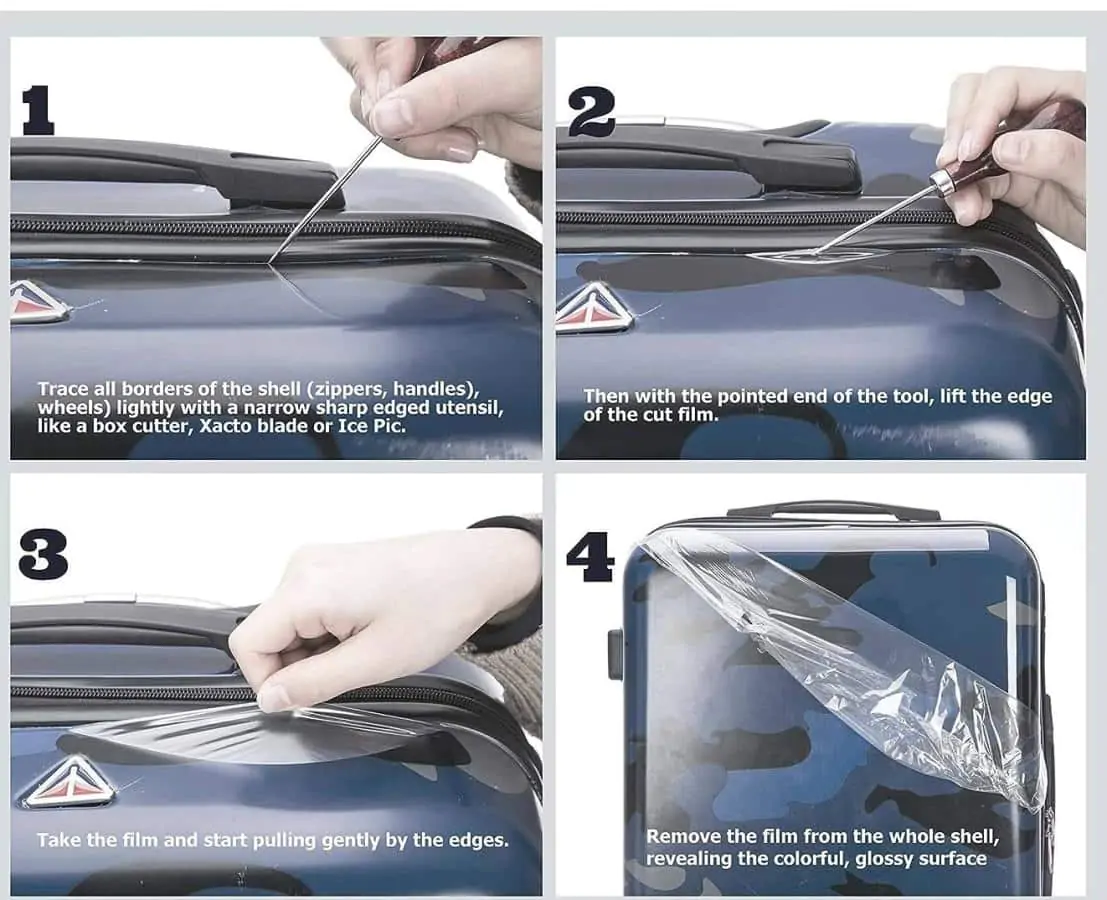 1

Trace all borders of the shell (zippers, handles), wheels) lightly with a narrow sharp edged utensil, like a box cutter, Xacto blade or Ice Pic.

2

Then with the pointed end of the tool, lift the edge of the cut film.

3

Take the film and start pulling gently by the edges.

4

Remove the film from the whole shell, revealing the colorful, glossy surface